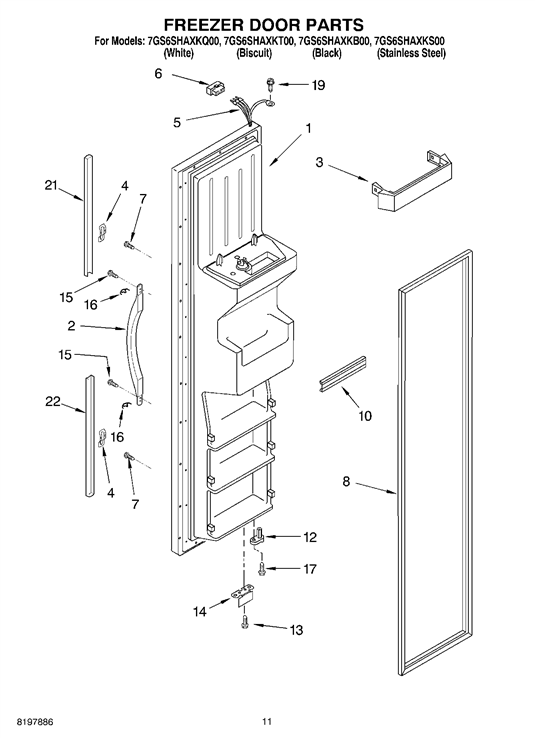 FREEZER DOOR PARTS
For Models: 7GS6SHAXKQ00, 7GS6SHAXKT00, 7GS6SHAXKB00, 7GS6SHAXKS00
(White) (Biscuit) (Black) (Stainless Steel)

6
19
5
1
3
21
4
7
15
16
2
15
22
16
4
7
10
8
12
17
14
13

8197886
11