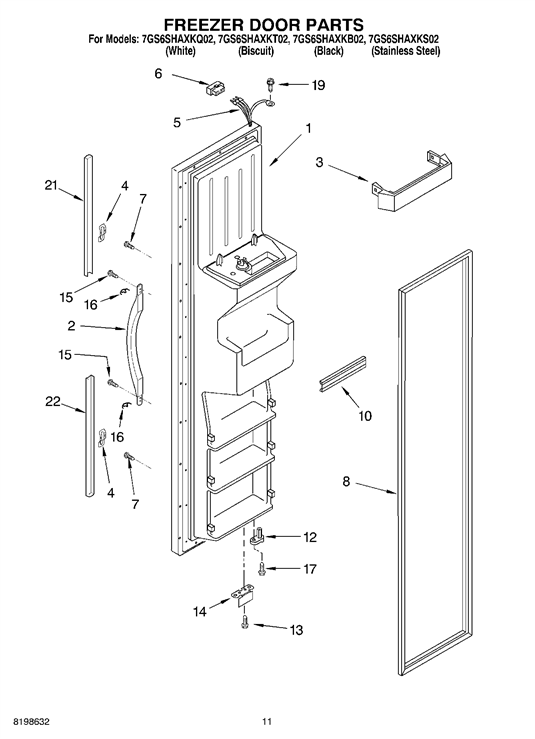 FREEZER DOOR PARTS
For Models: 7GS6SHAXKQ02, 7GS6SHAXKT02, 7GS6SHAXKB02, 7GS6SHAXKS02
(White) (Biscuit) (Black) (Stainless Steel)

6
19
5
1
3
21
4
7
15
16
2
15
22
16
4
7
10
8
12
17
14
13

8198632
11