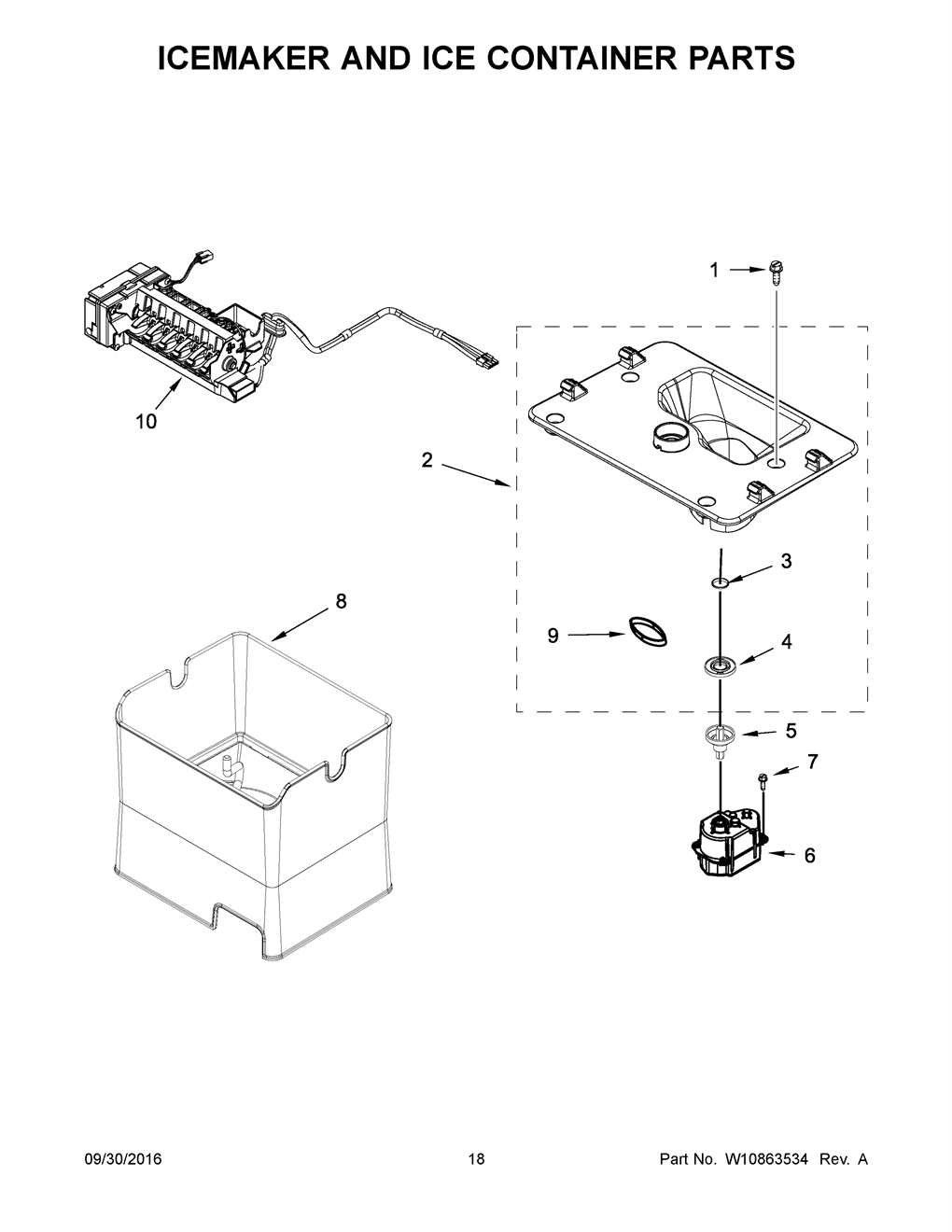 ICEMAKER AND ICE CONTAINER PARTS

1

10

2

3

8

9

4

5

7

6

09/30/2016

18

Part No. W10863534 Rev. A