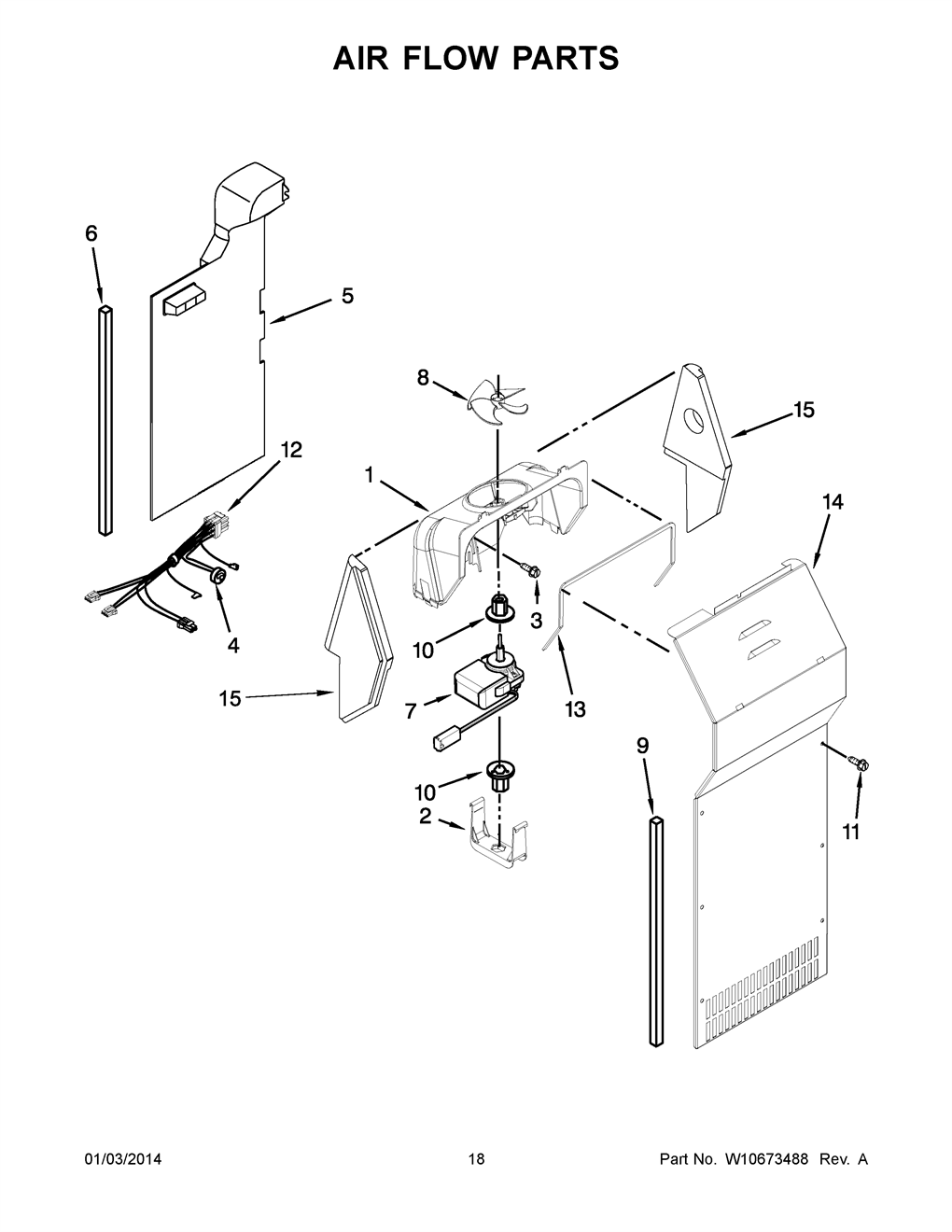 AIR FLOW PARTS

6
5
8
15
12
1
14
3
4
10
13
15
7
9
10
2
11

01/03/2014
18
Part No. W10673488 Rev. A