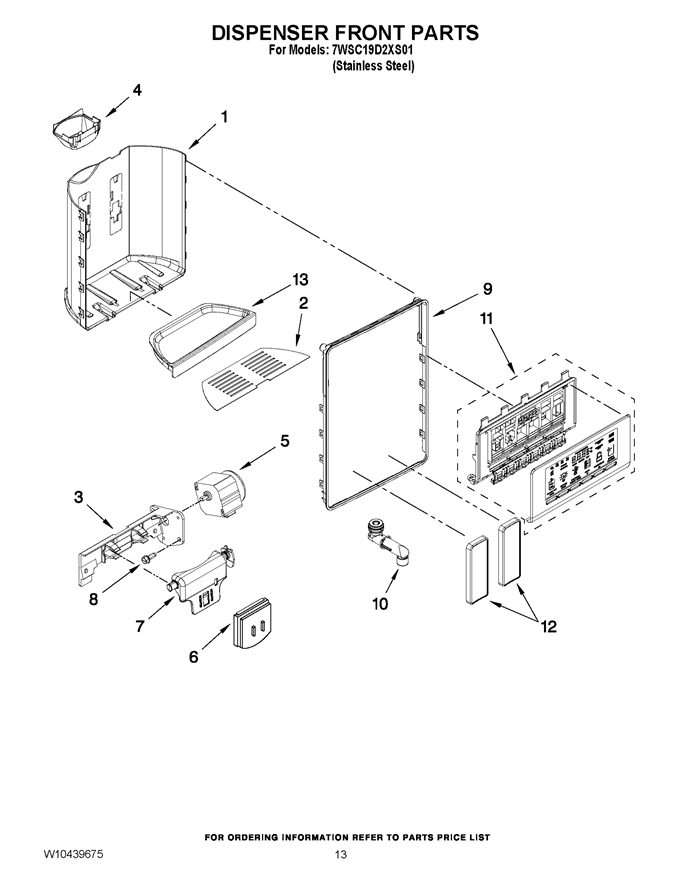 DISPENSER FRONT PARTS
For Models: 7WSC19D2XS01
(Stainless Steel)

4
1
13
2
9
11
5
3
8
7
6
10
12

FOR ORDERING INFORMATION REFER TO PARTS PRICE LIST
W10439675
13