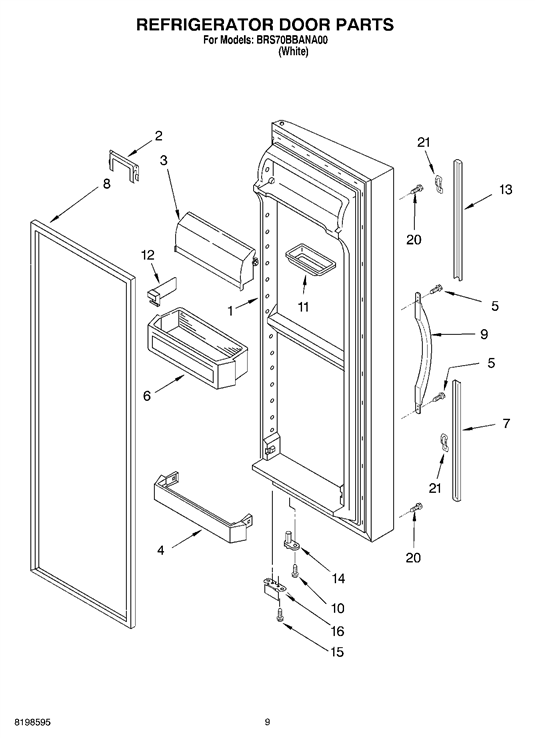 REFRIGERATOR DOOR PARTS
For Models: BRS70BBANA00
(White)

2
21
3
8
13
20
12
5
1
11
9
5
6
7
21
4
20
14
10
16
15

8198595
9