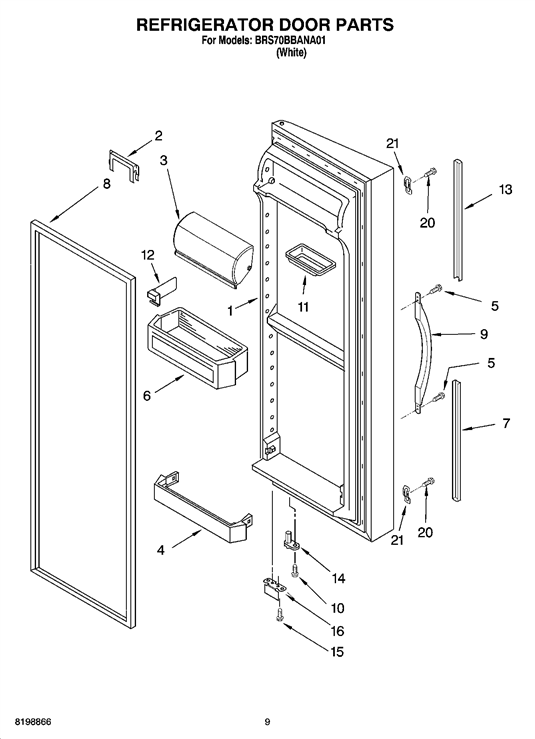 REFRIGERATOR DOOR PARTS
For Models: BRS70BBANA01
(White)

2
3
8
12
1
11
6
4
21
20
13
5
9
5
7
21
20
14
10
16
15

8198866
9