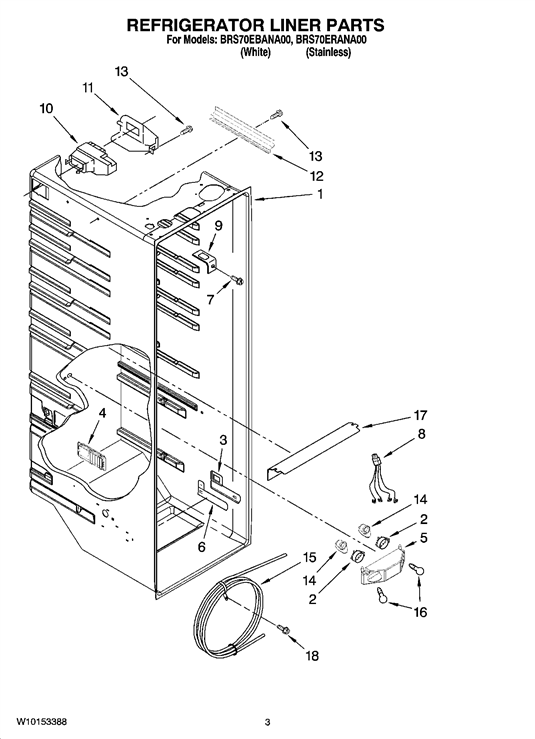 REFRIGERATOR LINER PARTS
For Models: BRS70EBANA00, BRS70ERANA00
(White) (Stainless)

13
11
10
13
12
1
9
7
4
3
6
17
8
14
2
5
15
14
2
16
18

W10153388
3