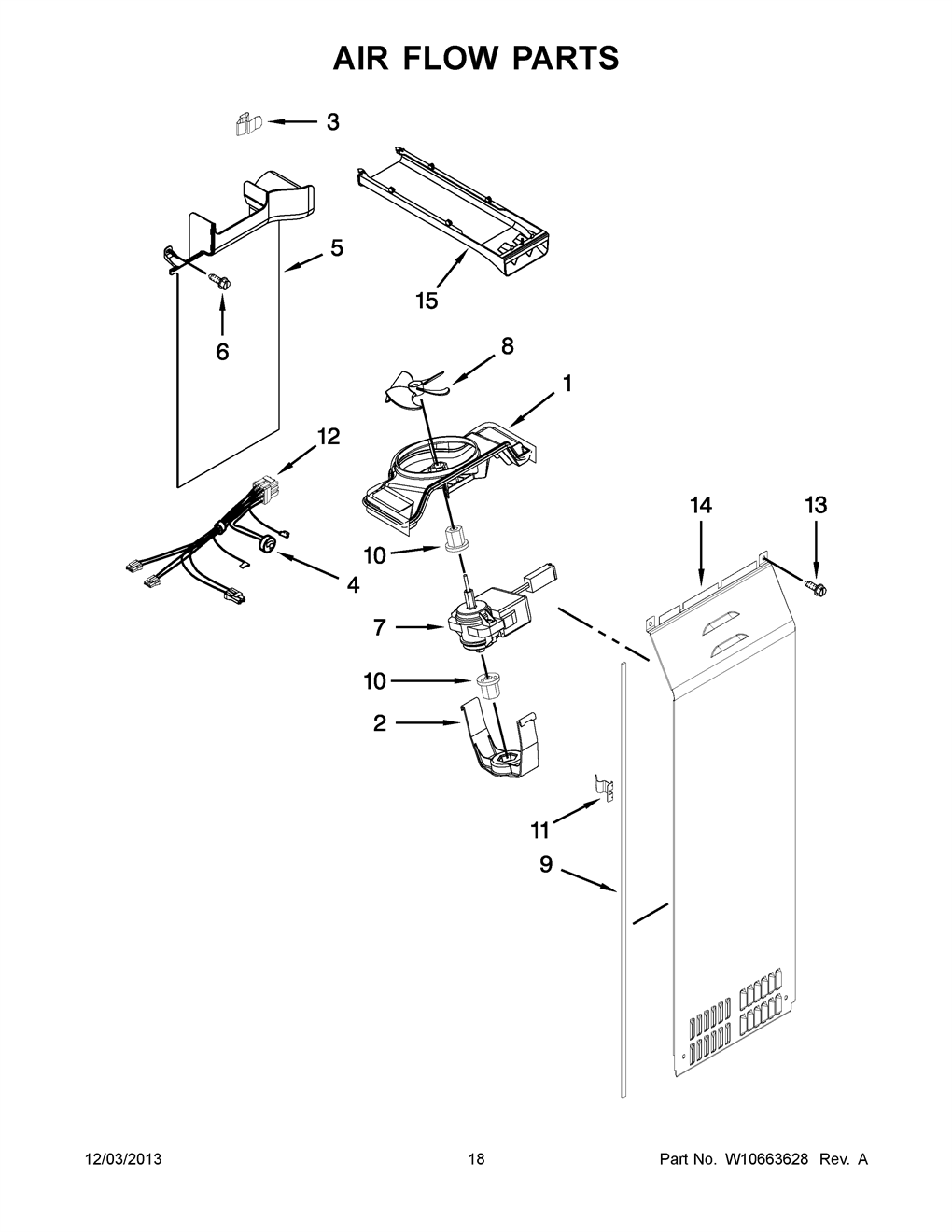 AIR FLOW PARTS

3

5

15

6

8

1

12

14

13

10

4

7

10

2

11

9

12/03/2013

18

Part No. W10663628 Rev. A