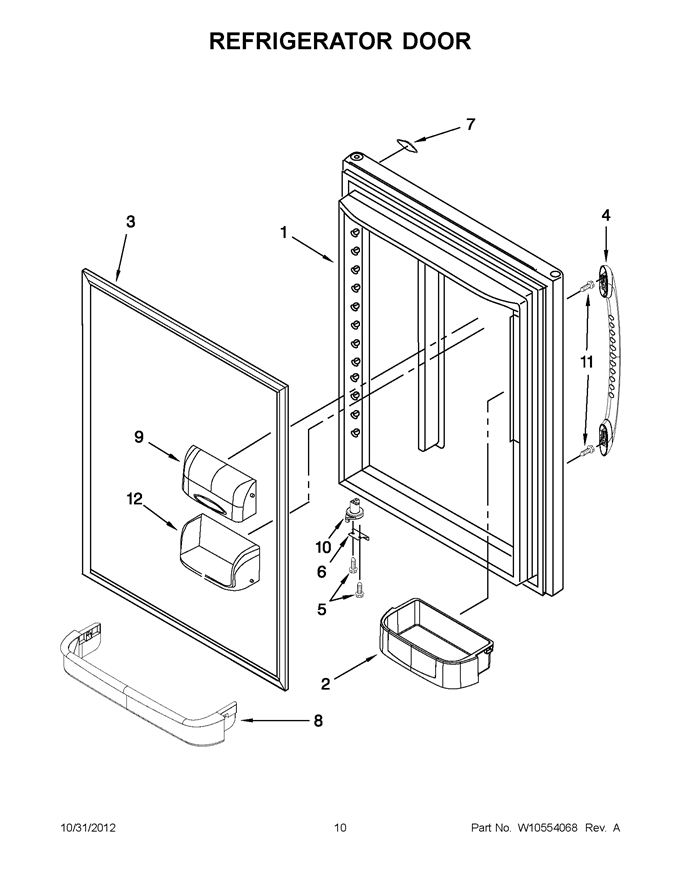 REFRIGERATOR DOOR

7

3

1

4

11

9

12

10

6

5

2

8

10/31/2012

10

Part No. W10554068 Rev. A