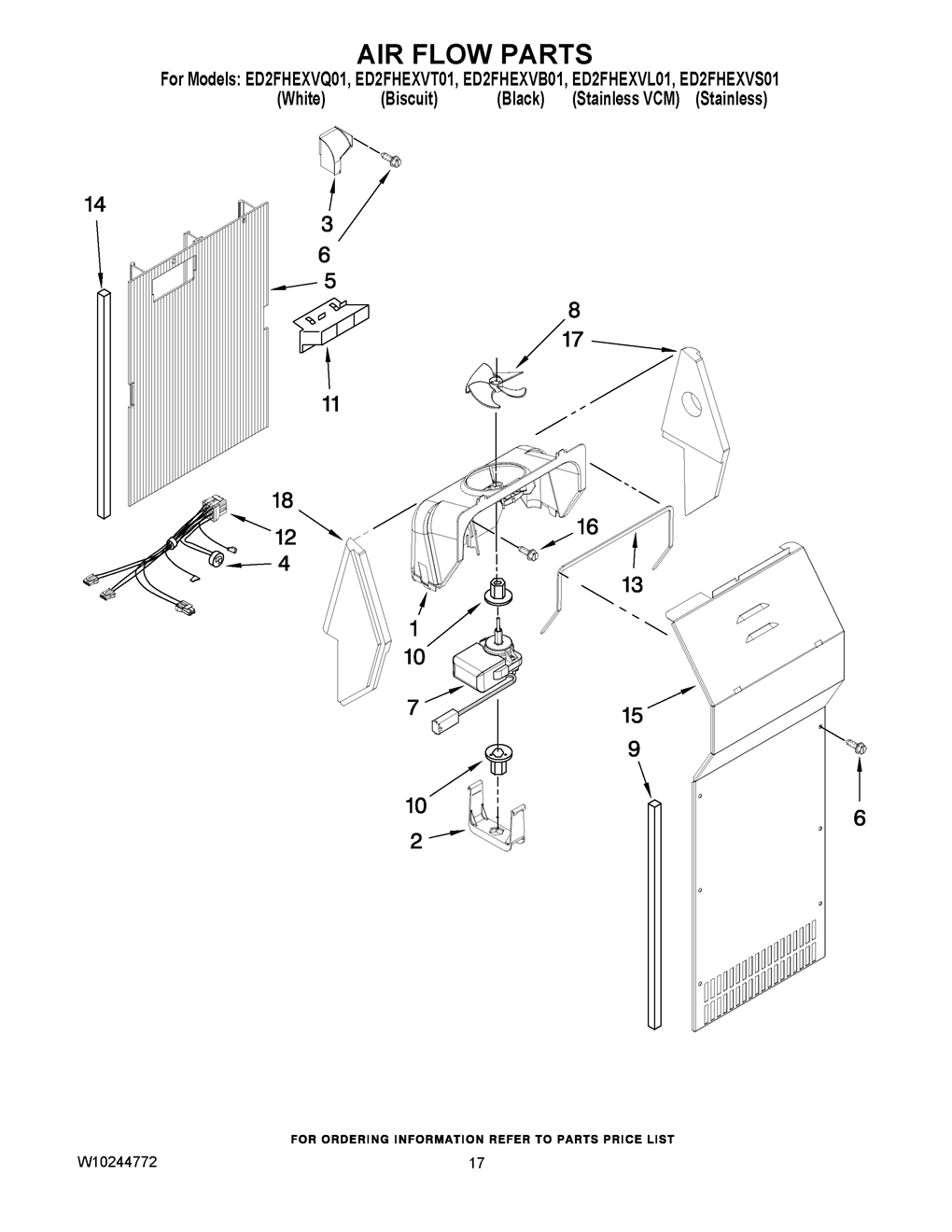 AIR FLOW PARTS
For Models: ED2FHEXVQ01, ED2FHEXVT01, ED2FHEXVB01, ED2FHEXVL01, ED2FHEXVS01
(White) (Biscuit) (Black) (Stainless VCM) (Stainless)

14
3
6
5
11
8
17
18
12
4
16
13
1
10
7
15
9
6
10
2

FOR ORDERING INFORMATION REFER TO PARTS PRICE LIST
W10244772
17