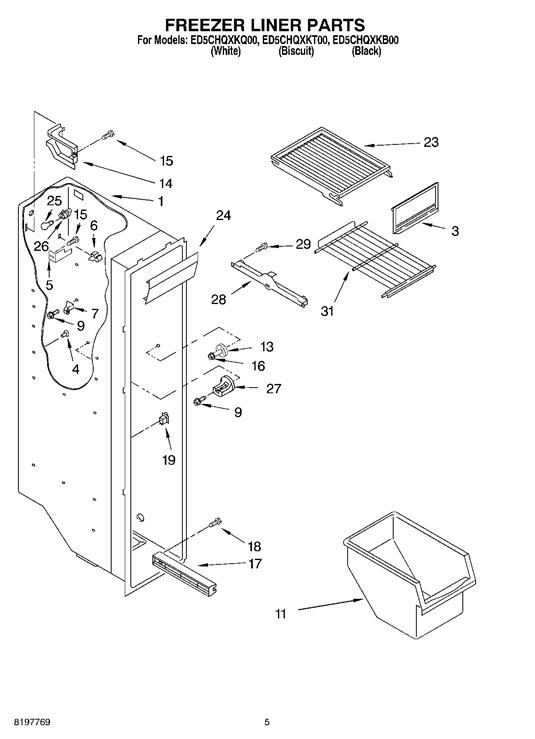 FREEZER LINER PARTS
For Models: ED5CHQXKQ00, ED5CHQXKT00, ED5CHQXKB00
(White) (Biscuit) (Black)

15
14
1
25
15
6
26
5
7
9
4
24
23
3
29
28
31
13
16
27
9
19
18
17
11

8197769

5