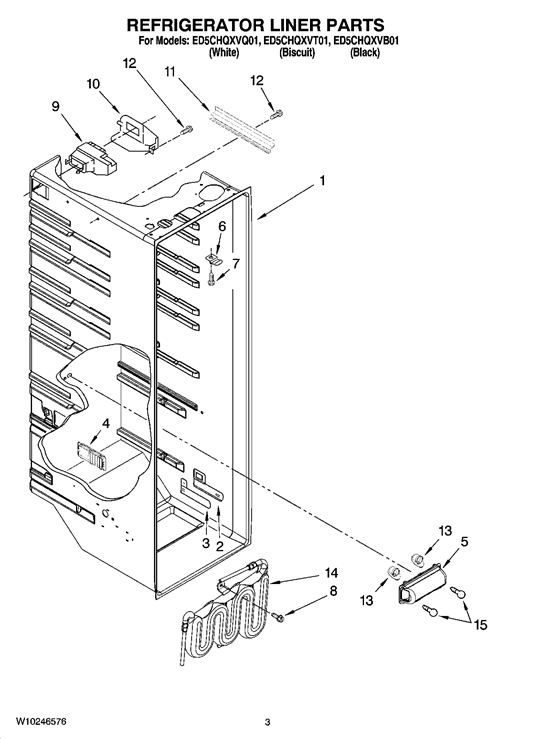 REFRIGERATOR LINER PARTS

For Models: ED5CHQXVQ01, ED5CHQXVT01, ED5CHQXVB01
(White) (Biscuit) (Black)

12
11
12
10
9
1
6
7
4
3
2
13
5
14
8
13
15

W10246576

3