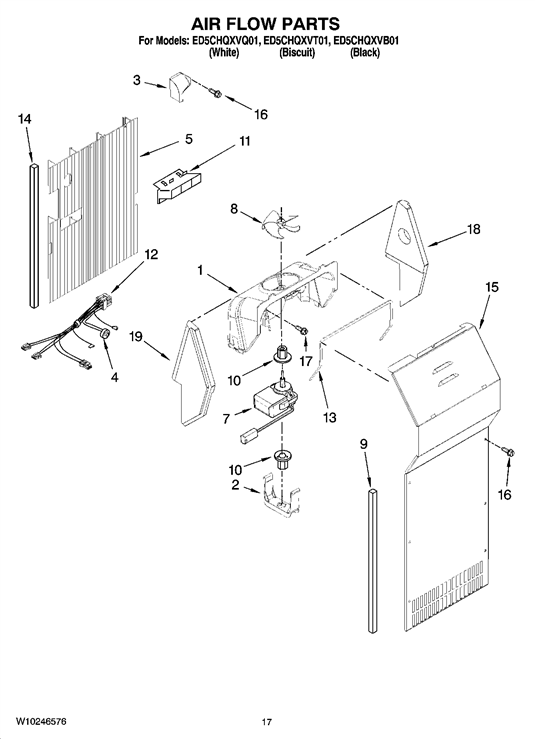 AIR FLOW PARTS
For Models: ED5CHQXVQ01, ED5CHQXVT01, ED5CHQXVB01
(White) (Biscuit) (Black)

3
16
14
5
11
8
18
12
1
15
19
17
4
10
13
7
9
10
2
16

W10246576
17