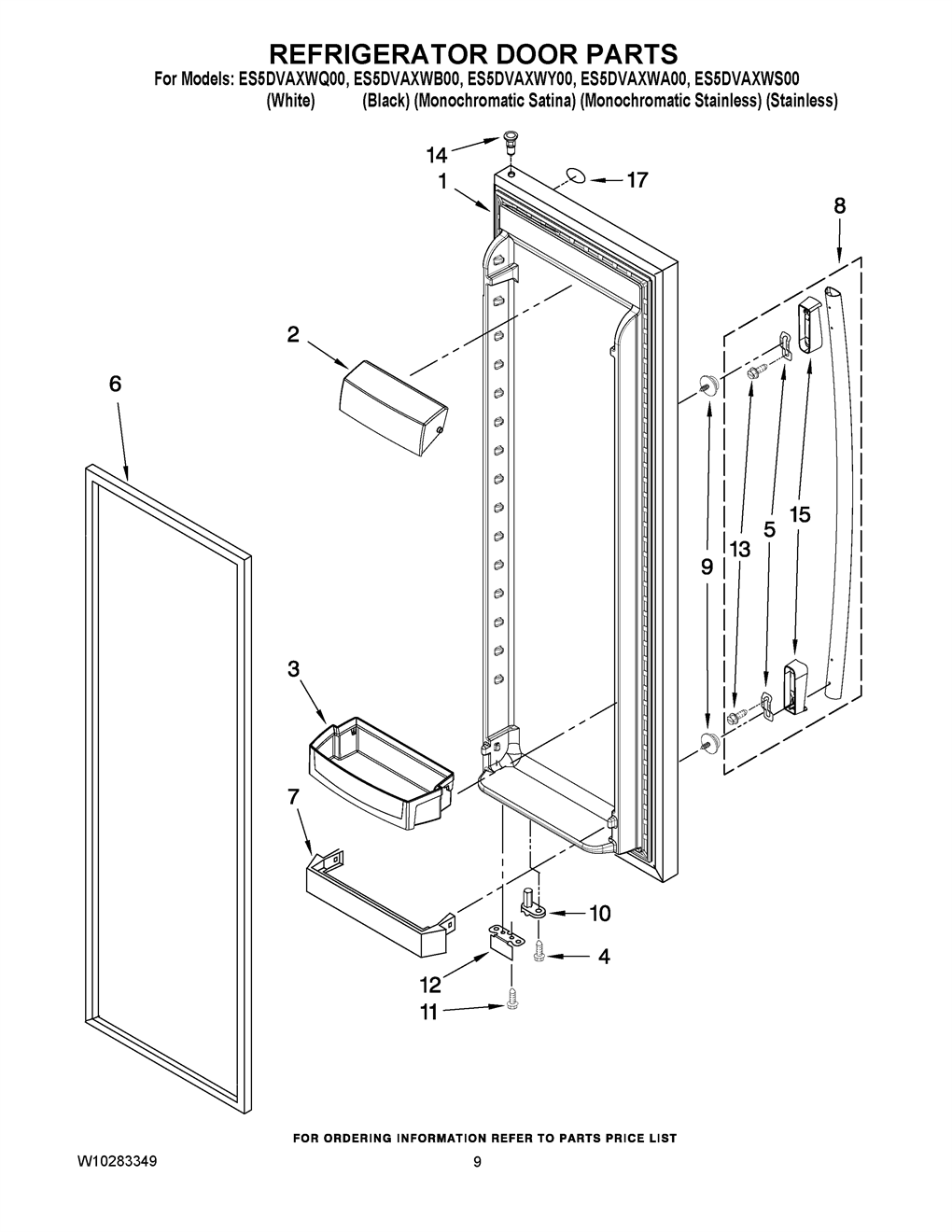 REFRIGERATOR DOOR PARTS
For Models: ES5DVAXWQ00, ES5DVAXWB00, ES5DVAXWY00, ES5DVAXWA00, ES5DVAXWS00
(White) (Black) (Monochromatic Satina) (Monochromatic Stainless) (Stainless)

14
1
17
8
2
6
13
5
15
9
3
7
10
4
12
11

FOR ORDERING INFORMATION REFER TO PARTS PRICE LIST
W10283349
9