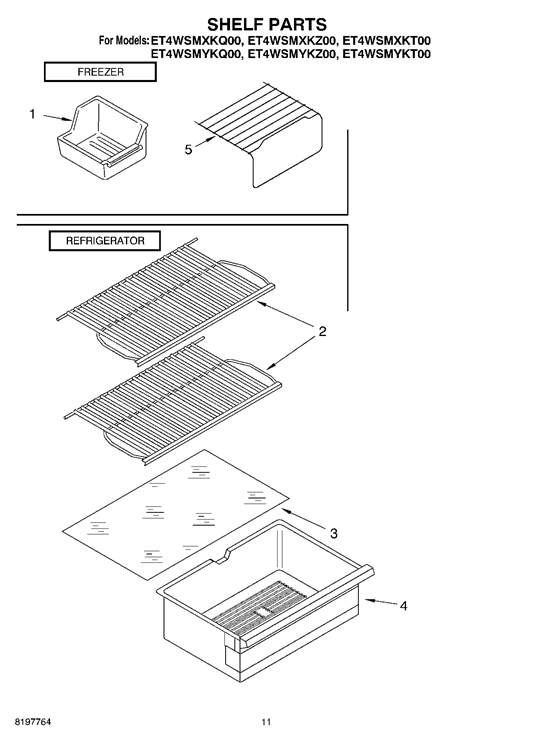 SHELF PARTS
For Models: ET4WSMXKQ00, ET4WSMXKZ00, ET4WSMXKT00
ET4WSMYKQ00, ET4WSMYKZ00, ET4WSMYKT00

FREEZER

1

5

REFRIGERATOR

2

3

4

8197764

11