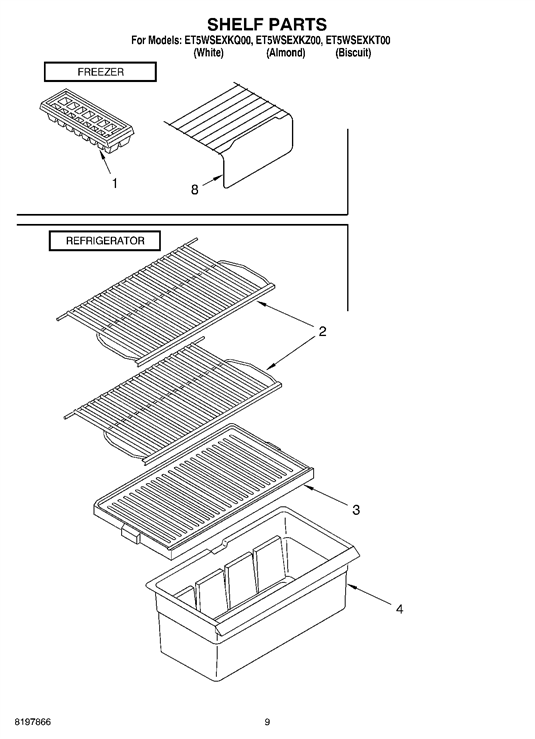 SHELF PARTS
For Models: ET5WSEXKQ00, ET5WSEXKZ00, ET5WSEXKT00
(White) (Almond) (Biscuit)

FREEZER

1

8

REFRIGERATOR

2

3

4

8197866

9