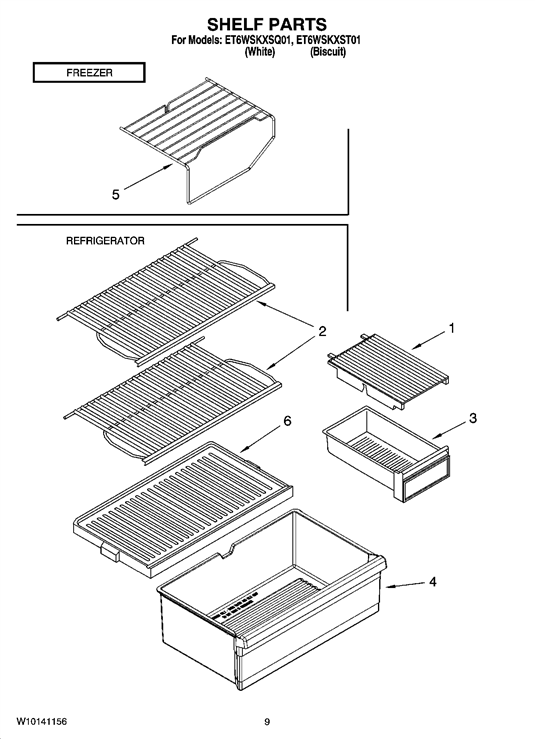 SHELF PARTS
For Models: ET6WSKXSQ01, ET6WSKXST01
(White) (Biscuit)

FREEZER

5

REFRIGERATOR

2

1

3

6

4

W10141156

9