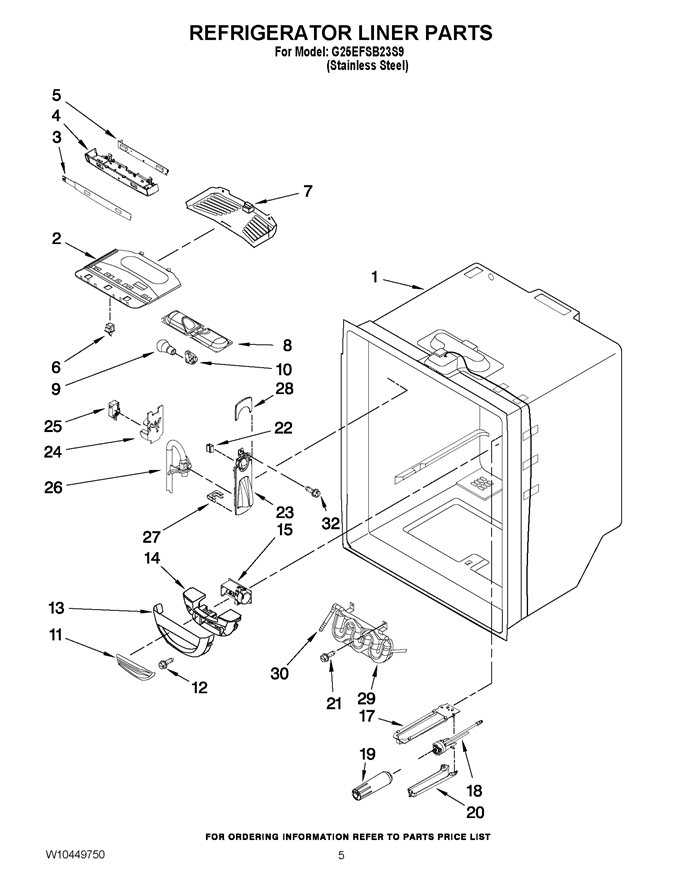 REFRIGERATOR LINER PARTS
For Model: G25EFSB23S9
(Stainless Steel)

5
4
3
7
2
1
6
8
9
10
28
25
22
24
26
23
32
27
15
14
13
11
12
30
21
29
17
19
18
20

FOR ORDERING INFORMATION REFER TO PARTS PRICE LIST

W10449750
5