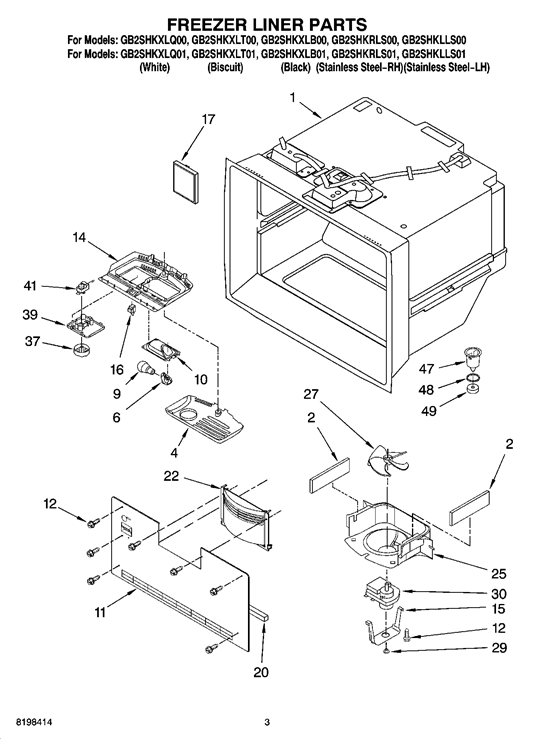 FREEZER LINER PARTS

For Models: GB2SHKXLQ00, GB2SHKXLT00, GB2SHKXLB00, GB2SHKRLS00, GB2SHKLLS00
For Models: GB2SHKXLQ01, GB2SHKXLT01, GB2SHKXLB01, GB2SHKRLS01, GB2SHKLLS01
(White) (Biscuit) (Black) (Stainless Steel-RH)(Stainless Steel-LH)

1
17
14
41
39
37
16
10
9
6
4
47
48
49
27
2
2
22
12
11
20
25
30
15
12
29

8198414

3