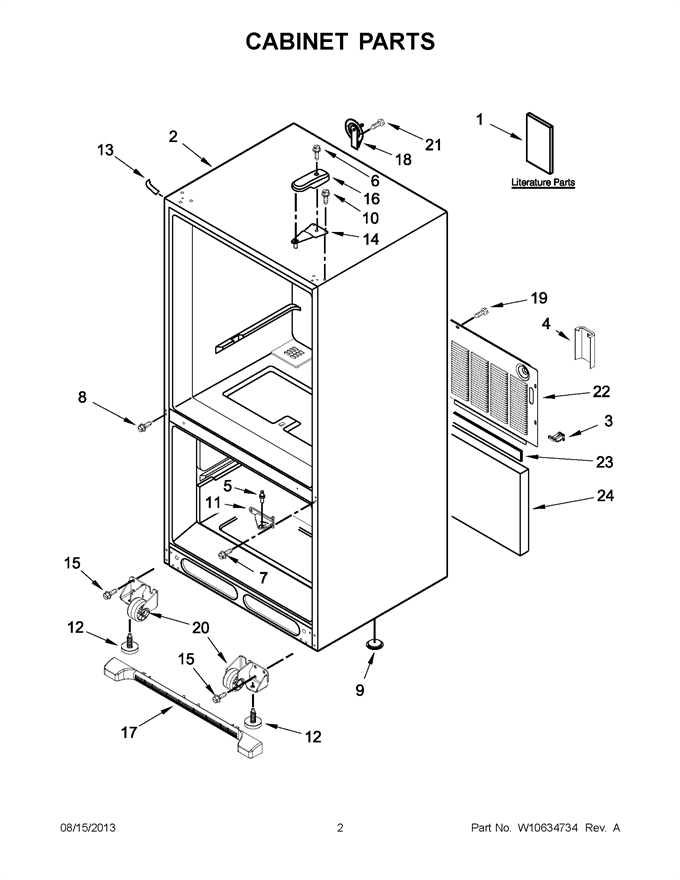 CABINET PARTS

1
Literature Parts
2
13
21
18
6
16
10
14
19
4
22
3
23
24
8
5
11
7
15
20
12
15
9
17
12

08/15/2013
2
Part No. W10634734 Rev. A