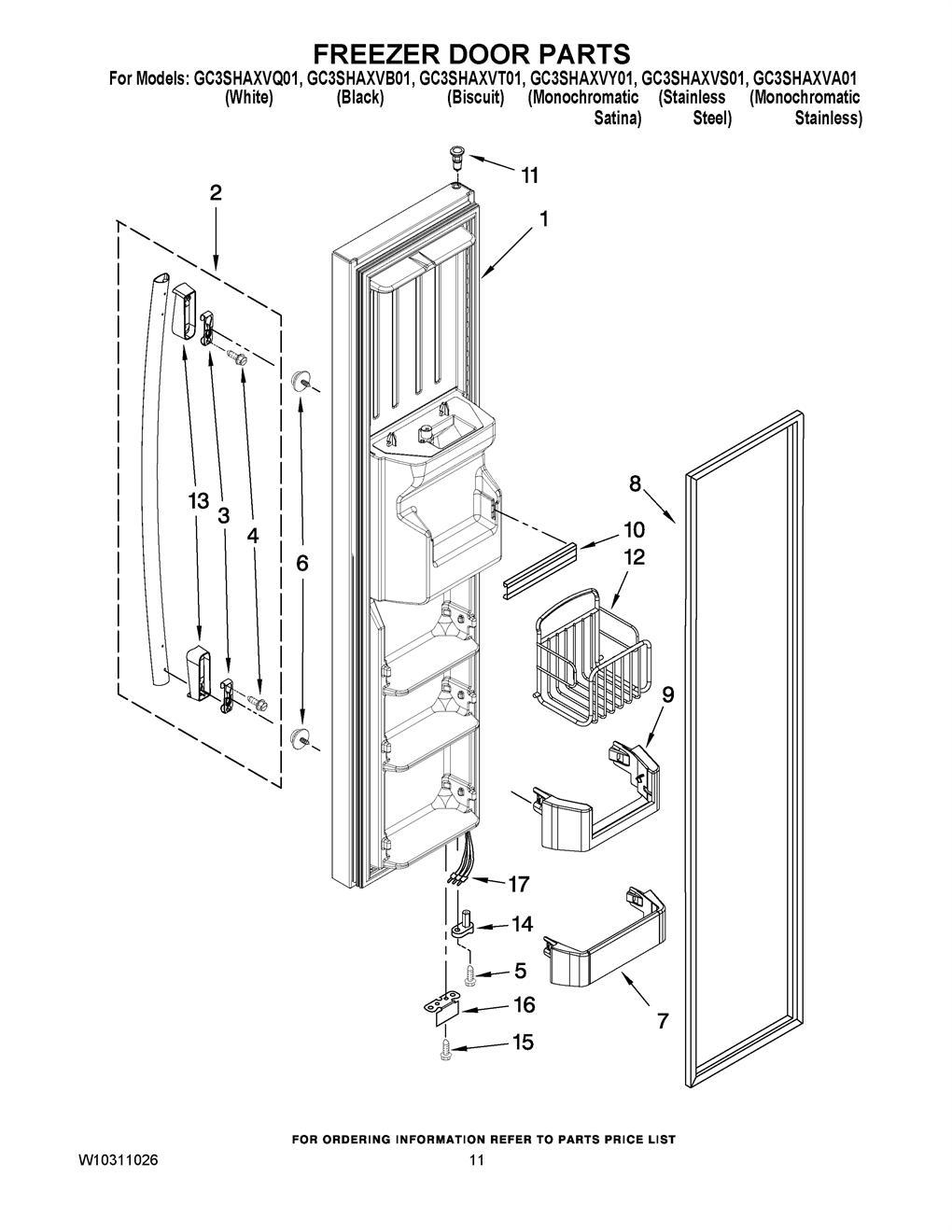 FREEZER DOOR PARTS

For Models: GC3SHAXVQ01, GC3SHAXVB01, GC3SHAXVT01, GC3SHAXVY01, GC3SHAXVS01, GC3SHAXVA01
(White) (Black) (Biscuit) (Monochromatic Satina) (Stainless Steel) (Monochromatic Stainless)

11
2
1
13
3
4
6
8
10
12
9
17
14
5
16
15
7

FOR ORDERING INFORMATION REFER TO PARTS PRICE LIST

W10311026
11