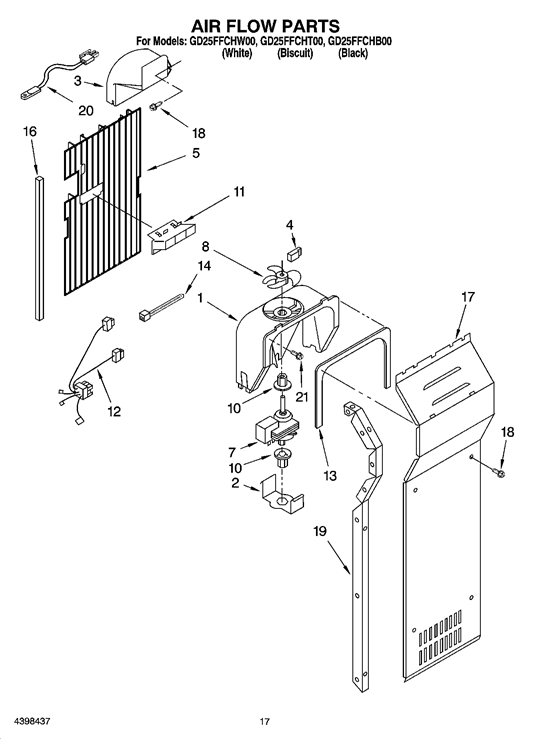 AIR FLOW PARTS
For Models: GD25FFCHW00, GD25FFCHT00, GD25FFCHB00
(White) (Biscuit) (Black)

3
20
18
16
5
11
4
8
14
1
17
12
21
10
7
10
2
13
18
19

4398437
17