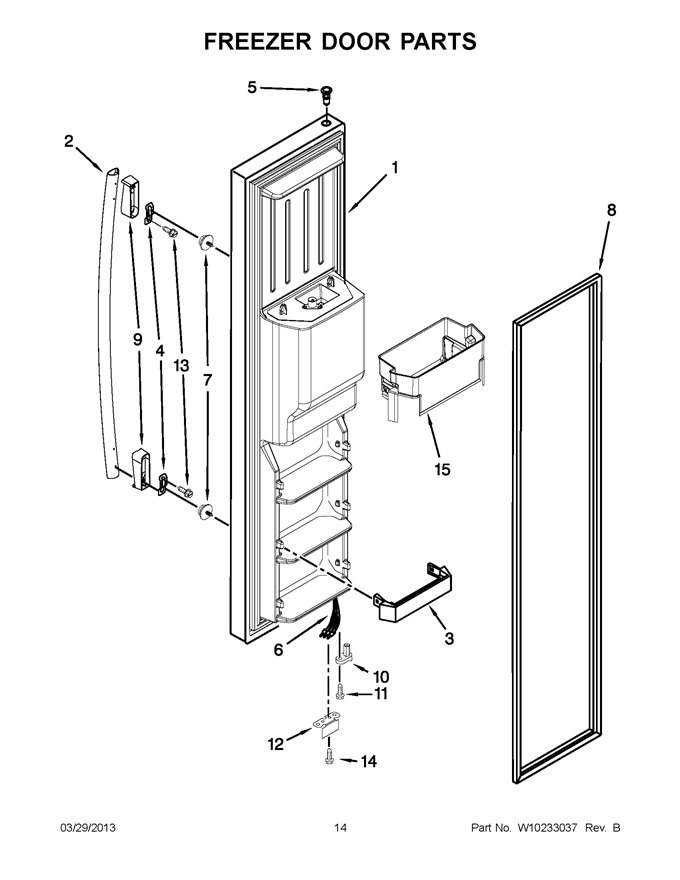 FREEZER DOOR PARTS

5

2

1

8

9

4

13

7

15

6

3

10

11

12

14

03/29/2013

14

Part No. W10233037 Rev. B