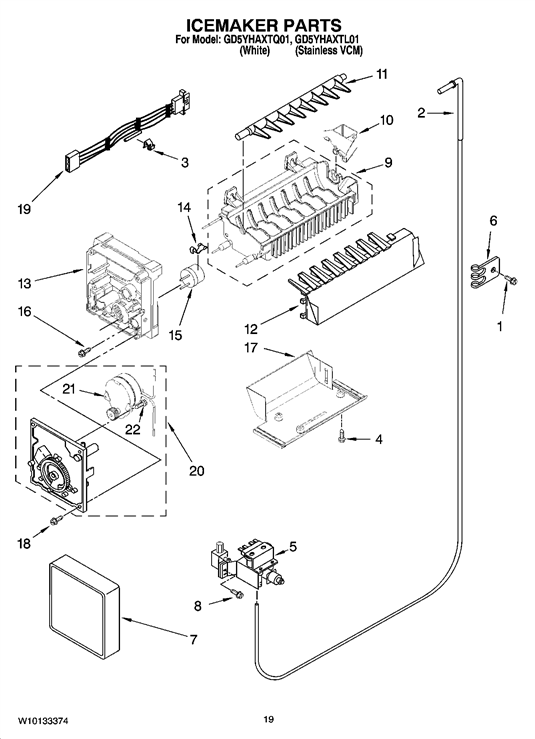 ICEMAKER PARTS
For Model: GD5YHAXTQ01, GD5YHAXTL01
(White) (Stainless VCM)

11
2
10
3
9
19
14
6
13
16
15
12
1
17
21
22
4
20
18
5
8
7

W10133374
19