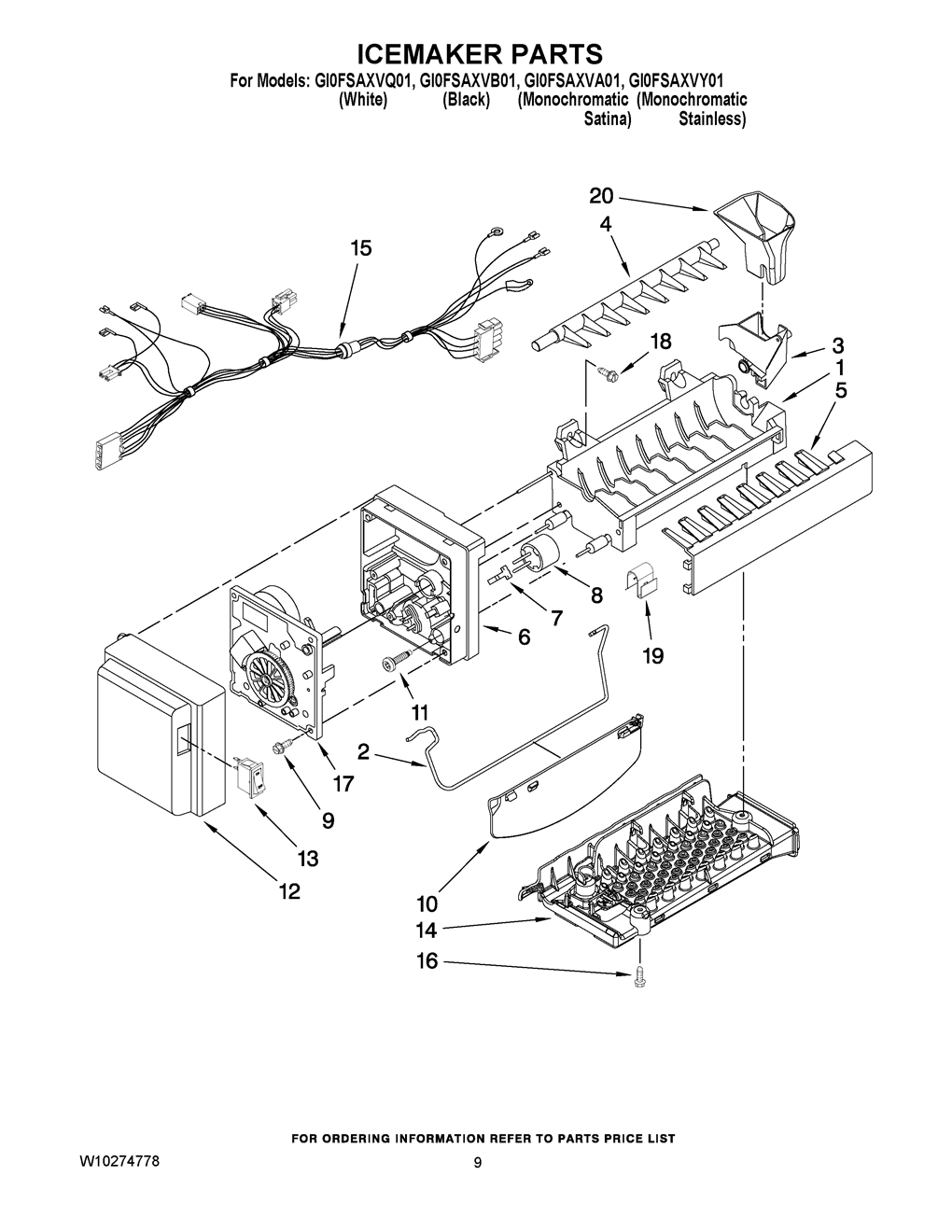 ICEMAKER PARTS

For Models: GI0FSAXVQ01, GI0FSAXVB01, GI0FSAXVA01, GI0FSAXVY01
(White) (Black) (Monochromatic Satina) (Monochromatic Stainless)

20
4
15
18
3
1
5
8
7
6
19
11
2
17
9
13
12
10
14
16

FOR ORDERING INFORMATION REFER TO PARTS PRICE LIST

W10274778

9