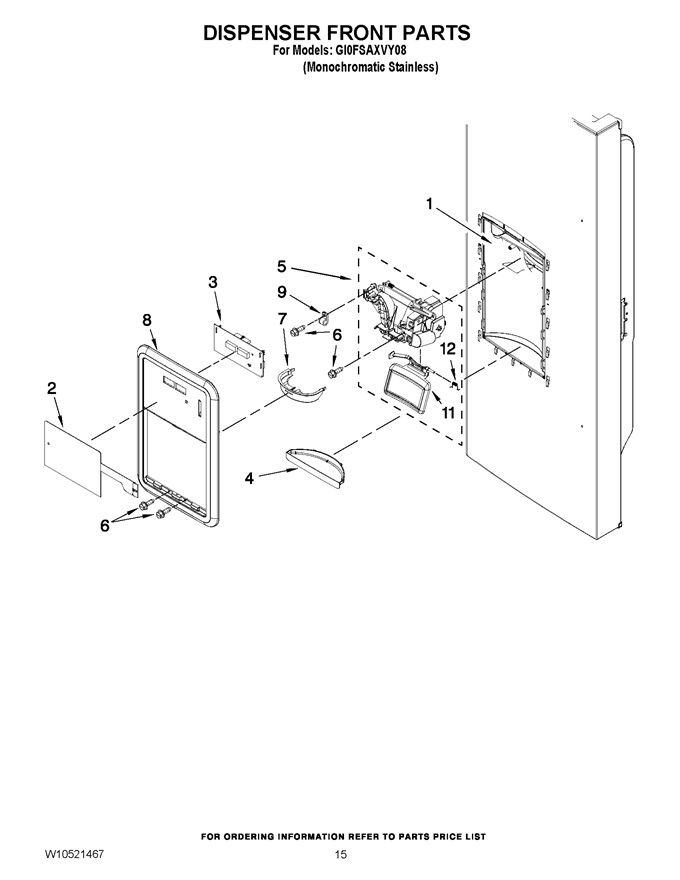 DISPENSER FRONT PARTS
For Models: GI0FSAXVY08
(Monochromatic Stainless)

1
5
3
9
8
7
6
12
2
11
4
6

FOR ORDERING INFORMATION REFER TO PARTS PRICE LIST
W10521467
15