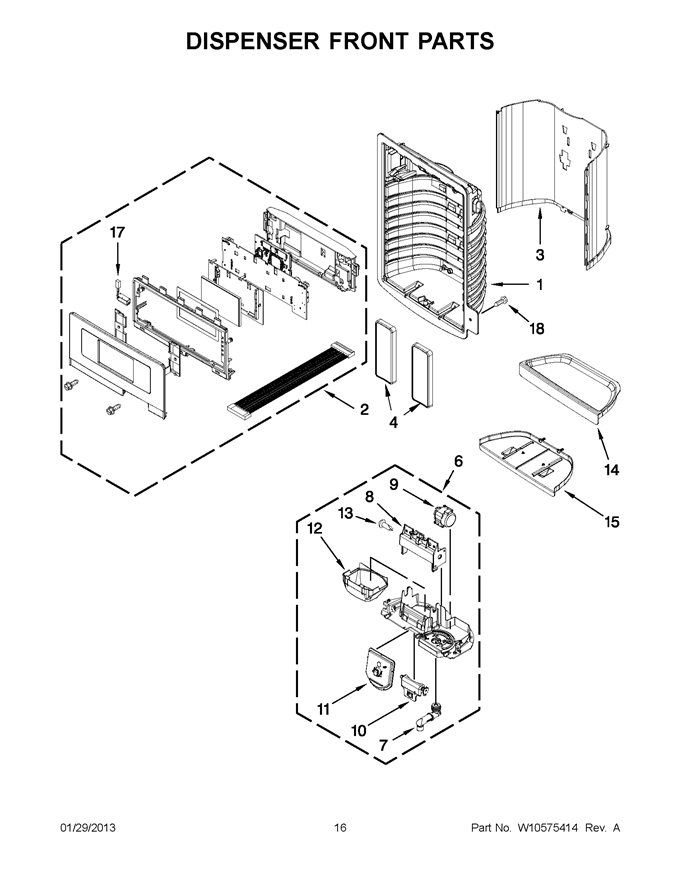 DISPENSER FRONT PARTS

17
3
1
18
2
4
14
6
9
8
13
12
15
11
10
7

01/29/2013 16 Part No. W10575414 Rev. A