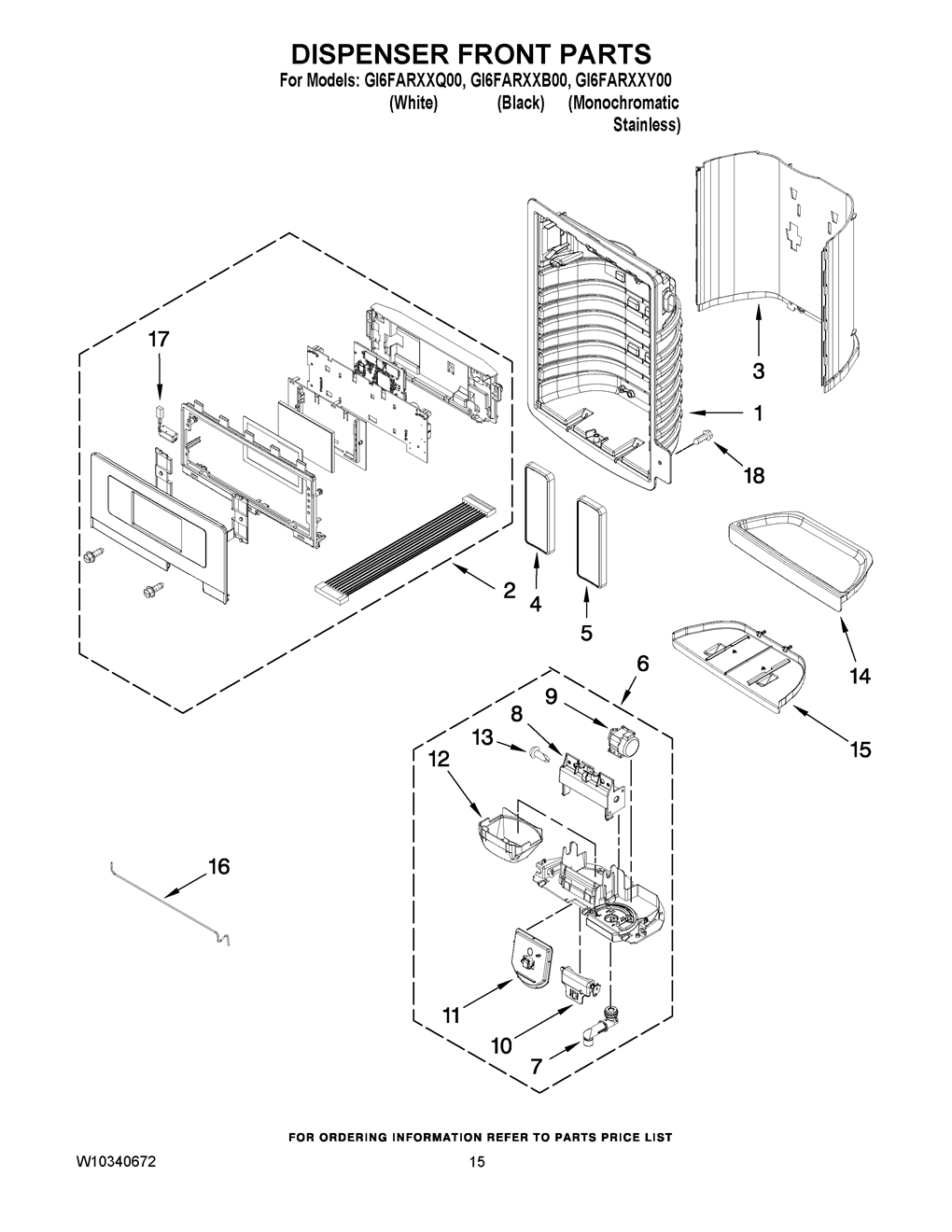 DISPENSER FRONT PARTS
For Models: GI6FARXXQ00, GI6FARXXB00, GI6FARXXY00
(White) (Black) (Monochromatic Stainless)

17
3
1
18
2
4
5
14
6
9
8
13
12
15
16
11
10
7

FOR ORDERING INFORMATION REFER TO PARTS PRICE LIST

W10340672
15