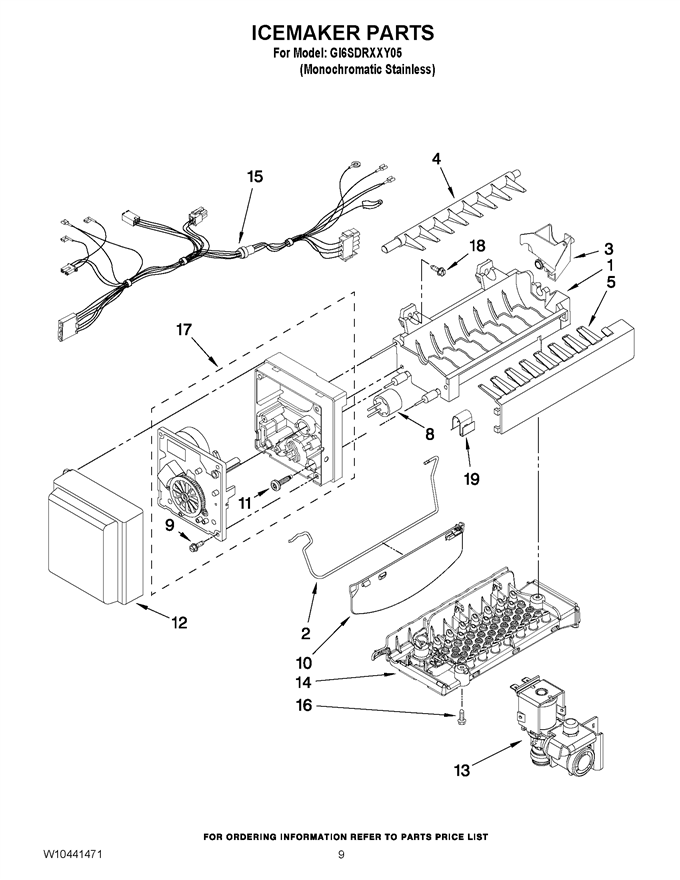 ICEMAKER PARTS
For Model: GI6SDRXXY05
(Monochromatic Stainless)

15
4
18
3
1
5
17
8
19
11
9
12
2
10
14
16
13

FOR ORDERING INFORMATION REFER TO PARTS PRICE LIST

W10441471
9