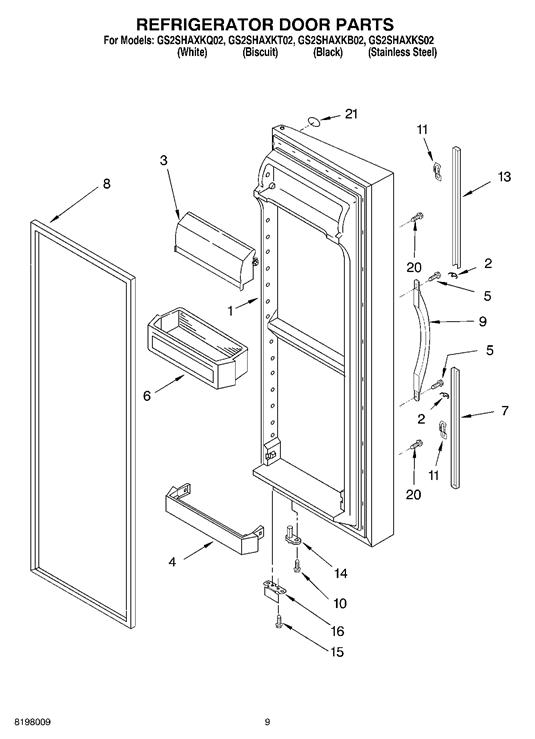 REFRIGERATOR DOOR PARTS
For Models: GS2SHAXKQ02, GS2SHAXKT02, GS2SHAXKB02, GS2SHAXKS02
(White) (Biscuit) (Black) (Stainless Steel)

21
11
3
13
8
20
2
5
1
9
5
6
2
7
11
20
4
14
10
16
15

8198009
9