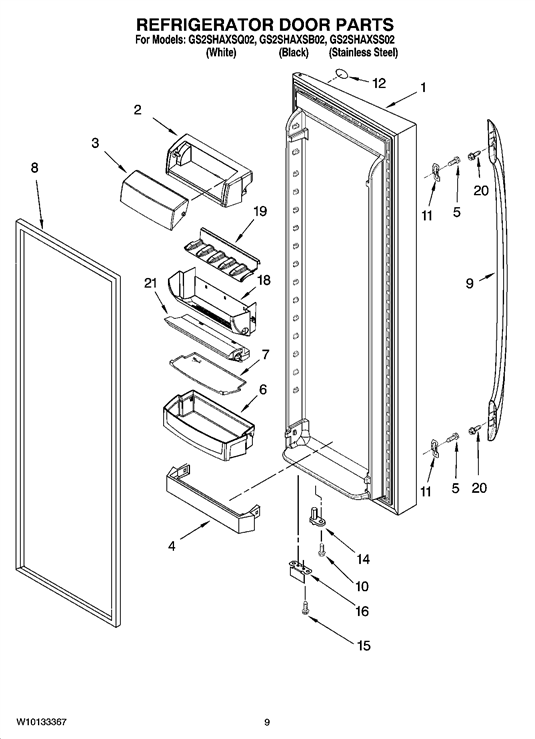 REFRIGERATOR DOOR PARTS
For Models: GS2SHAXSQ02, GS2SHAXSB02, GS2SHAXSS02
(White) (Black) (Stainless Steel)

12
1
2
3
8
19
18
21
7
6
4
11
5
20
9
11
5
20
14
10
16
15

W10133367
9