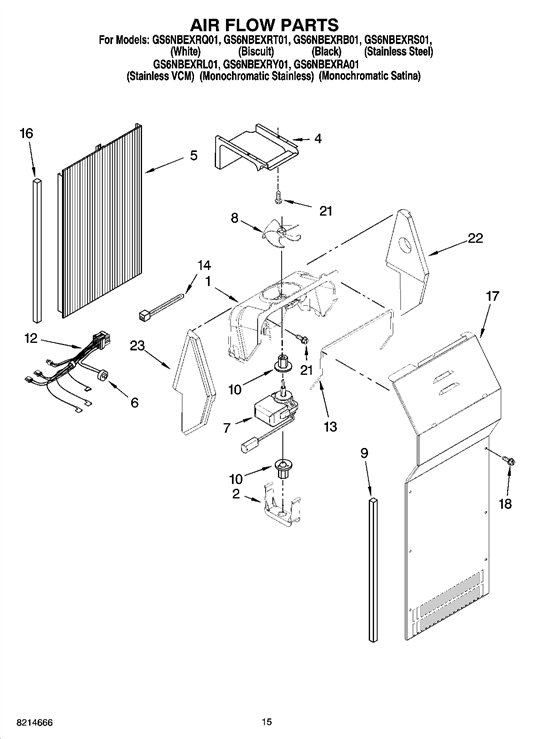 AIR FLOW PARTS
For Models: GS6NBEXRQ01, GS6NBEXRT01, GS6NBEXRB01, GS6NBEXRS01,
(White) (Biscuit) (Black) (Stainless Steel)
GS6NBEXRL01, GS6NBEXRY01, GS6NBEXRA01
(Stainless VCM) (Monochromatic Stainless) (Monochromatic Satina)

16
5
4
21
8
22
14
1
17
12
23
21
6
10
13
7
9
10
2
18

8214666
15