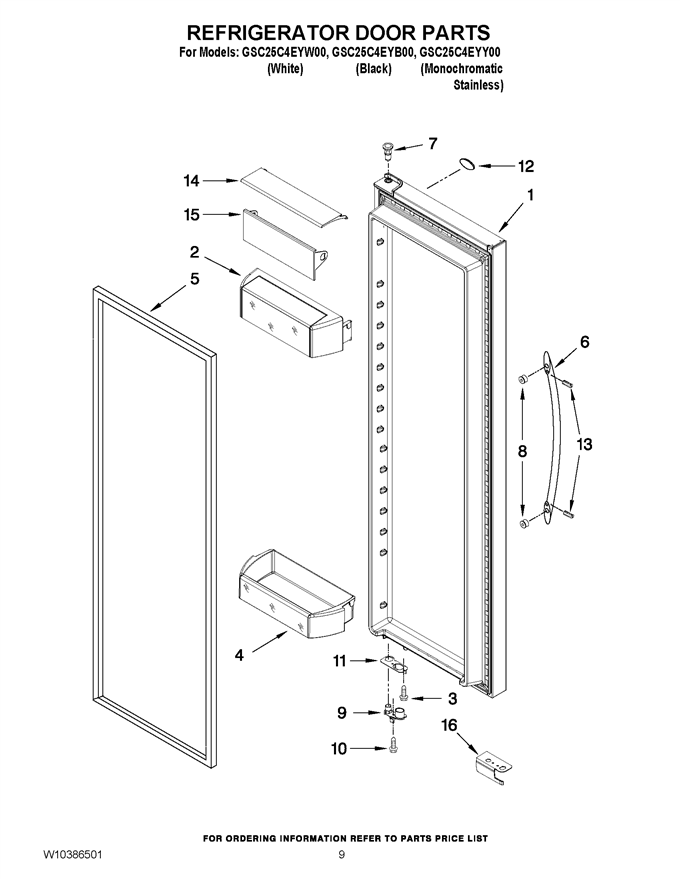 REFRIGERATOR DOOR PARTS
For Models: GSC25C4EYW00, GSC25C4EYB00, GSC25C4EYY00
(White) (Black) (Monochromatic Stainless)

7
12
14
1
15
2
5
6
8
13
4
11
3
9
16
10

FOR ORDERING INFORMATION REFER TO PARTS PRICE LIST
W10386501
9