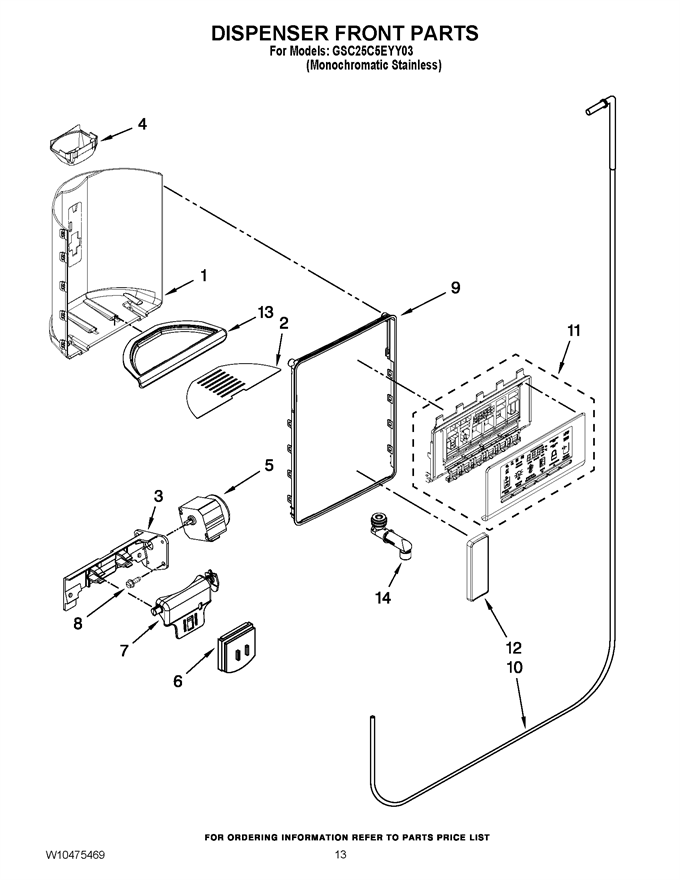 DISPENSER FRONT PARTS
For Models: GSC25C5EYY03
(Monochromatic Stainless)

4
1
13
2
9
11
5
3
8
7
6
14
12
10

FOR ORDERING INFORMATION REFER TO PARTS PRICE LIST

W10475469

13