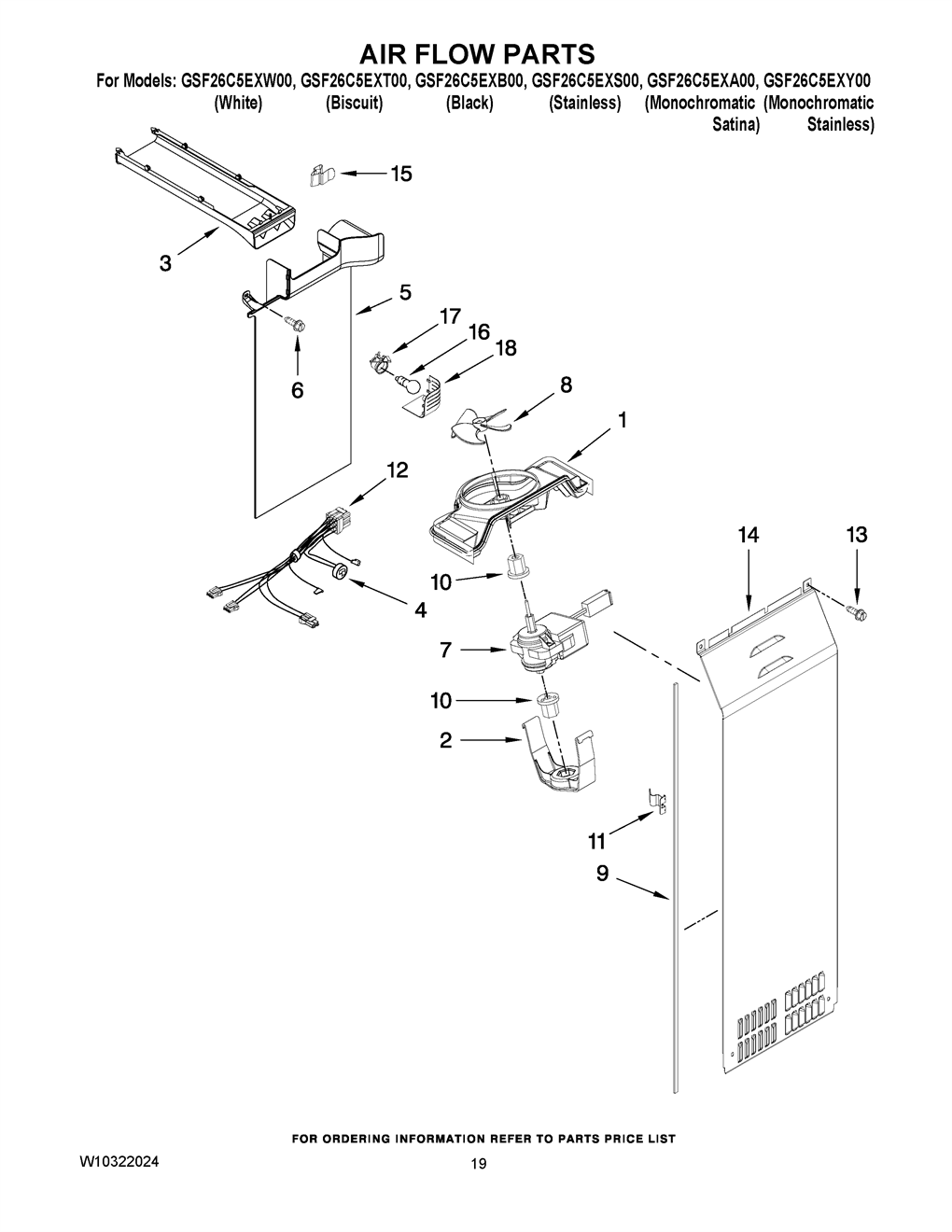 AIR FLOW PARTS

For Models: GSF26C5EXW00, GSF26C5EXT00, GSF26C5EXB00, GSF26C5EXS00, GSF26C5EXA00, GSF26C5EXY00
(White) (Biscuit) (Black) (Stainless) (Monochromatic Satina) (Monochromatic Stainless)

15
3
5
17
16
18
6
8
1
12
14
13
10
4
7
10
2
11
9

FOR ORDERING INFORMATION REFER TO PARTS PRICE LIST

W10322024

19