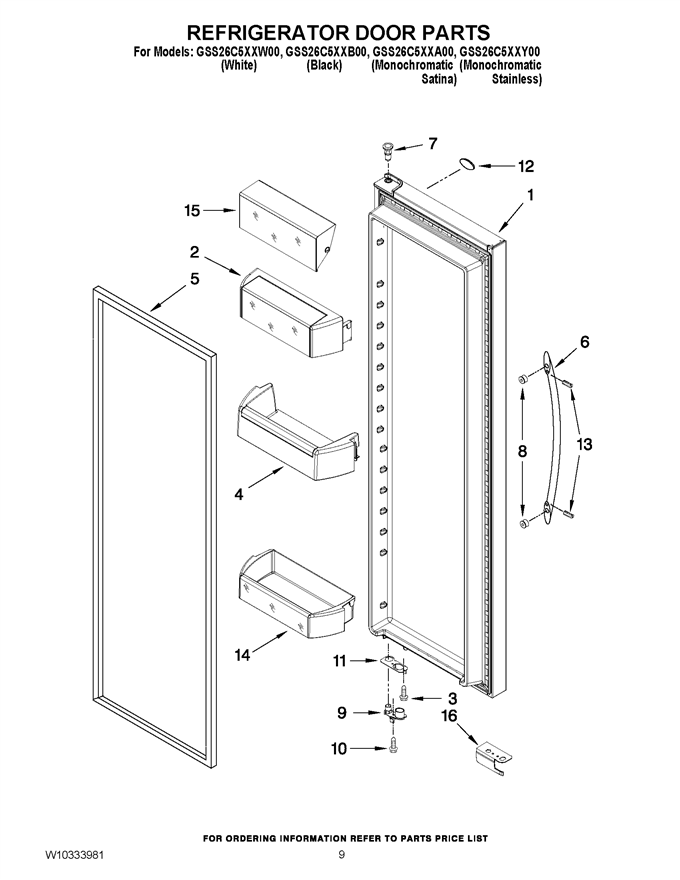 REFRIGERATOR DOOR PARTS
For Models: GSS26C5XXW00, GSS26C5XXB00, GSS26C5XXA00, GSS26C5XXY00
(White) (Black) (Monochromatic Satina) (Monochromatic Stainless)

7
12
1
15
2
5
6
8
13
4
14
11
3
9
16
10

FOR ORDERING INFORMATION REFER TO PARTS PRICE LIST

W10333981 9