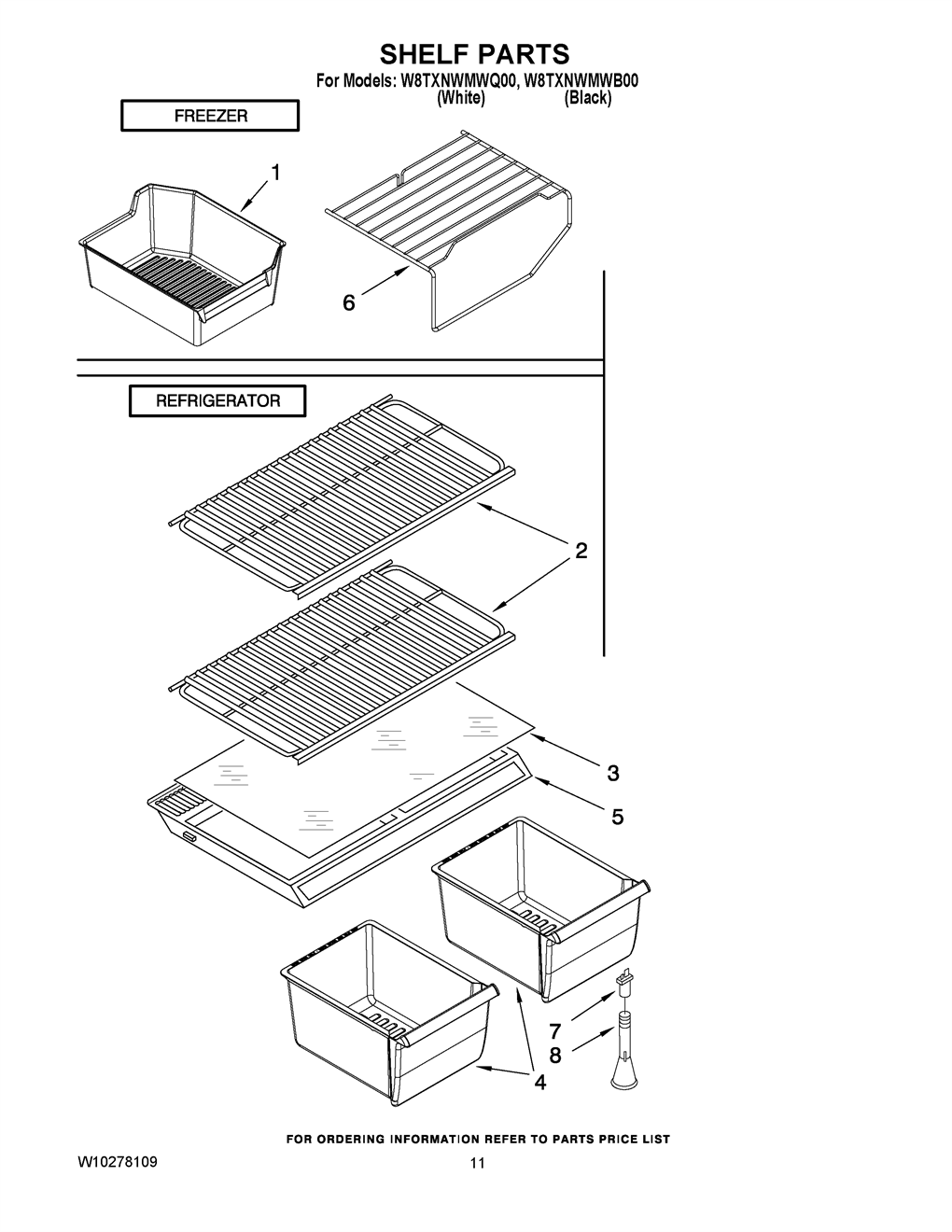 SHELF PARTS
For Models: W8TXNWMWQ00, W8TXNWMWB00
(White) (Black)

FREEZER

1

6

REFRIGERATOR

2

3

5

7

8

4

FOR ORDERING INFORMATION REFER TO PARTS PRICE LIST

W10278109

11