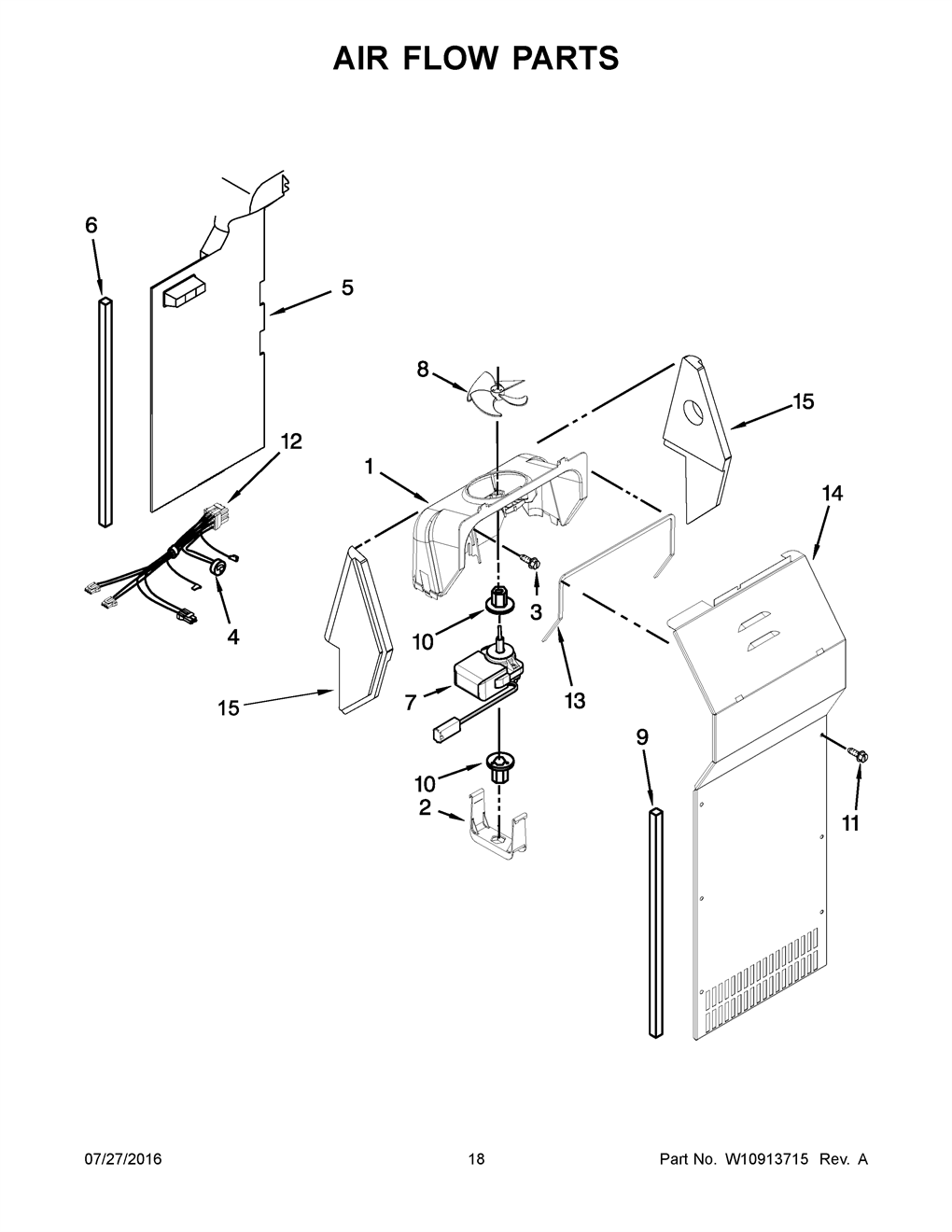 AIR FLOW PARTS

6

5

8

15

12

1

14

4

3

10

13

15

7

9

10

2

11

07/27/2016

18

Part No. W10913715 Rev. A