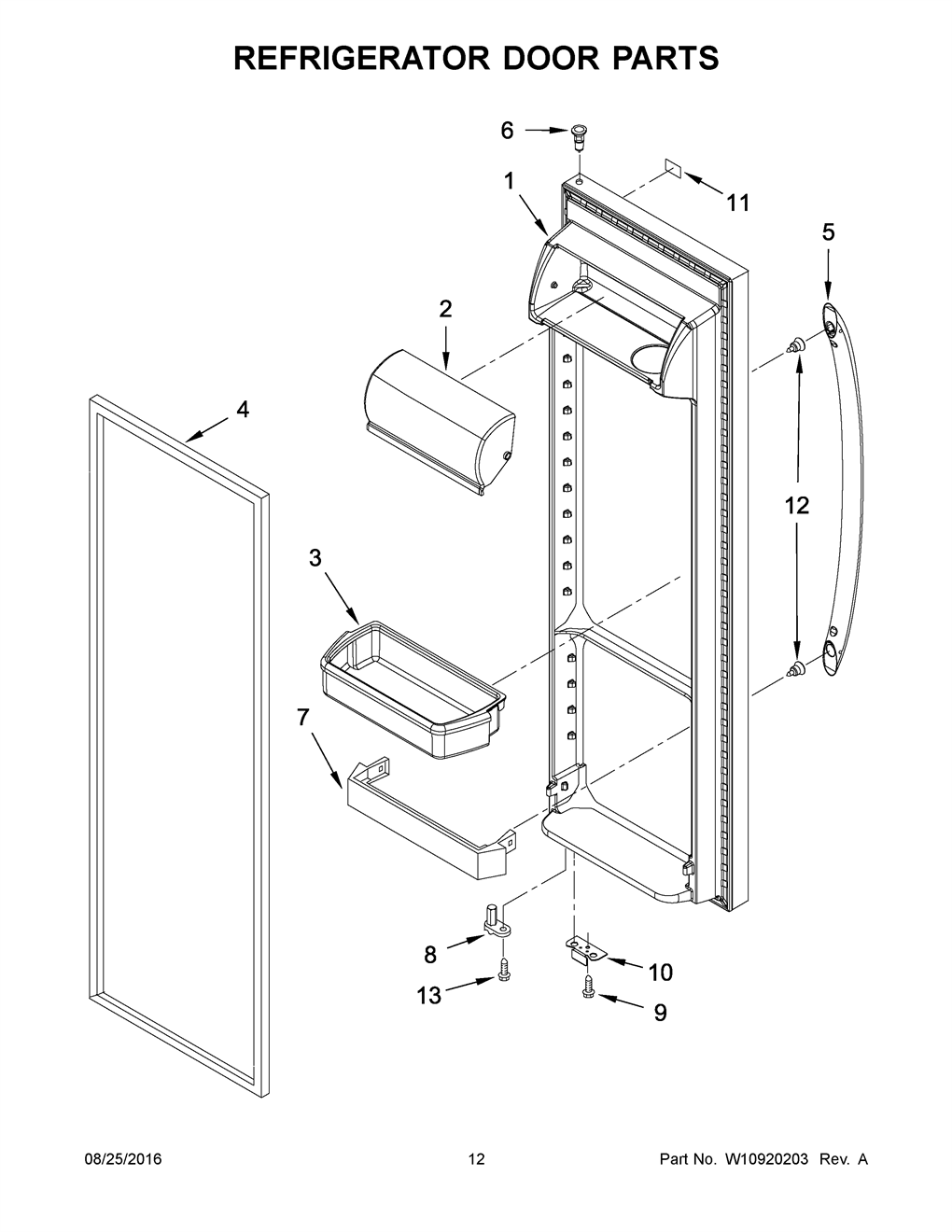 REFRIGERATOR DOOR PARTS

6
1
11
5
2
4
12
3
7
8
10
13
9

08/25/2016 12 Part No. W10920203 Rev. A