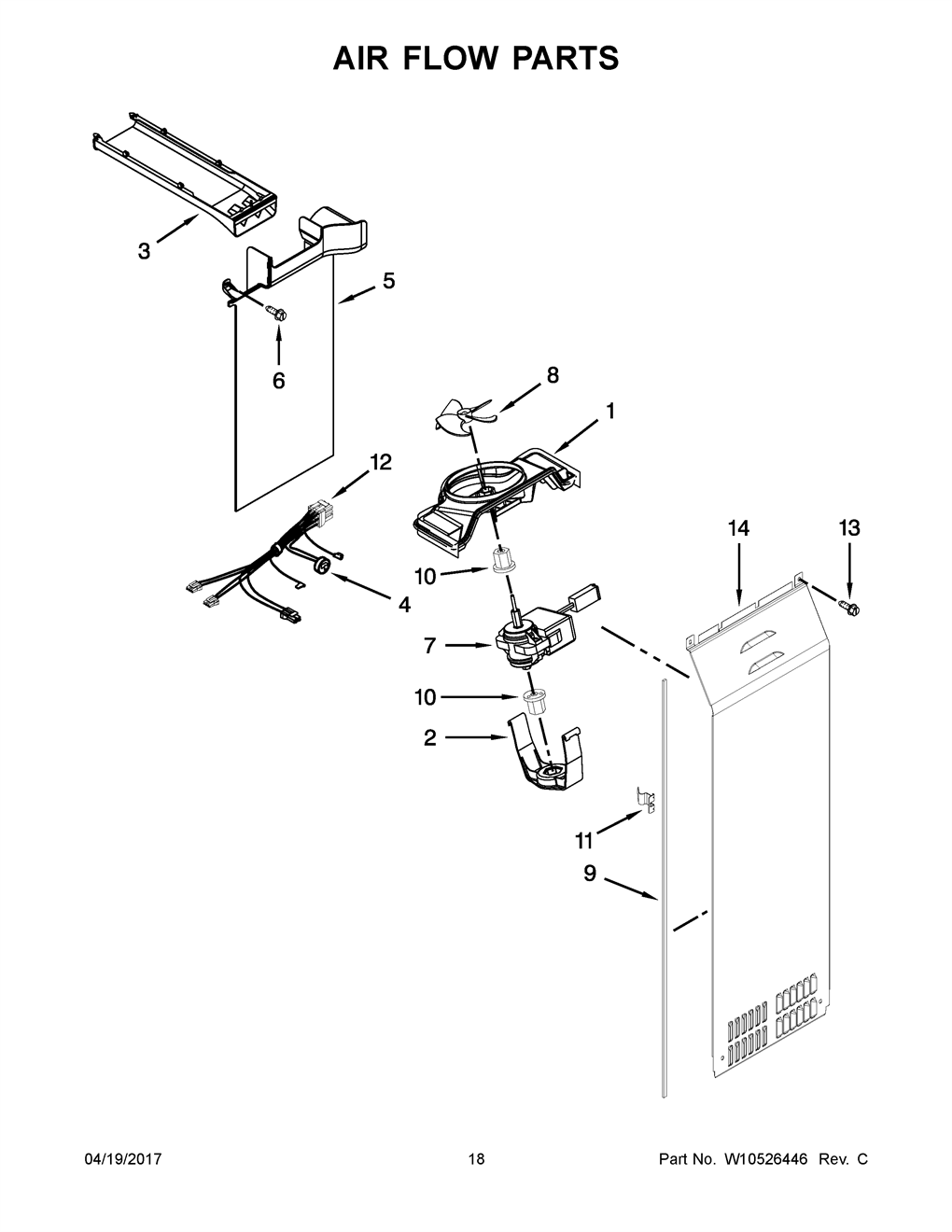 AIR FLOW PARTS

3

5

6

8

1

12

14

13

10

4

7

10

2

11

9

04/19/2017

18

Part No. W10526446 Rev. C