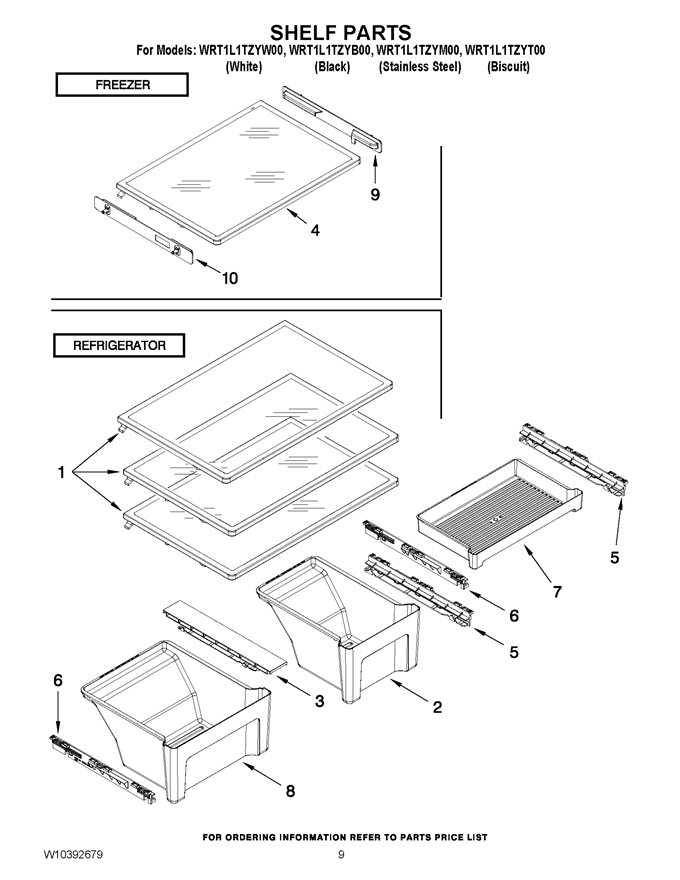 SHELF PARTS
For Models: WRT1L1TZYW00, WRT1L1TZYB00, WRT1L1TZYM00, WRT1L1TZYT00
(White) (Black) (Stainless Steel) (Biscuit)

FREEZER

9

4

10

REFRIGERATOR

1

5

7

6

5

3

2

6

8

FOR ORDERING INFORMATION REFER TO PARTS PRICE LIST

W10392679

9