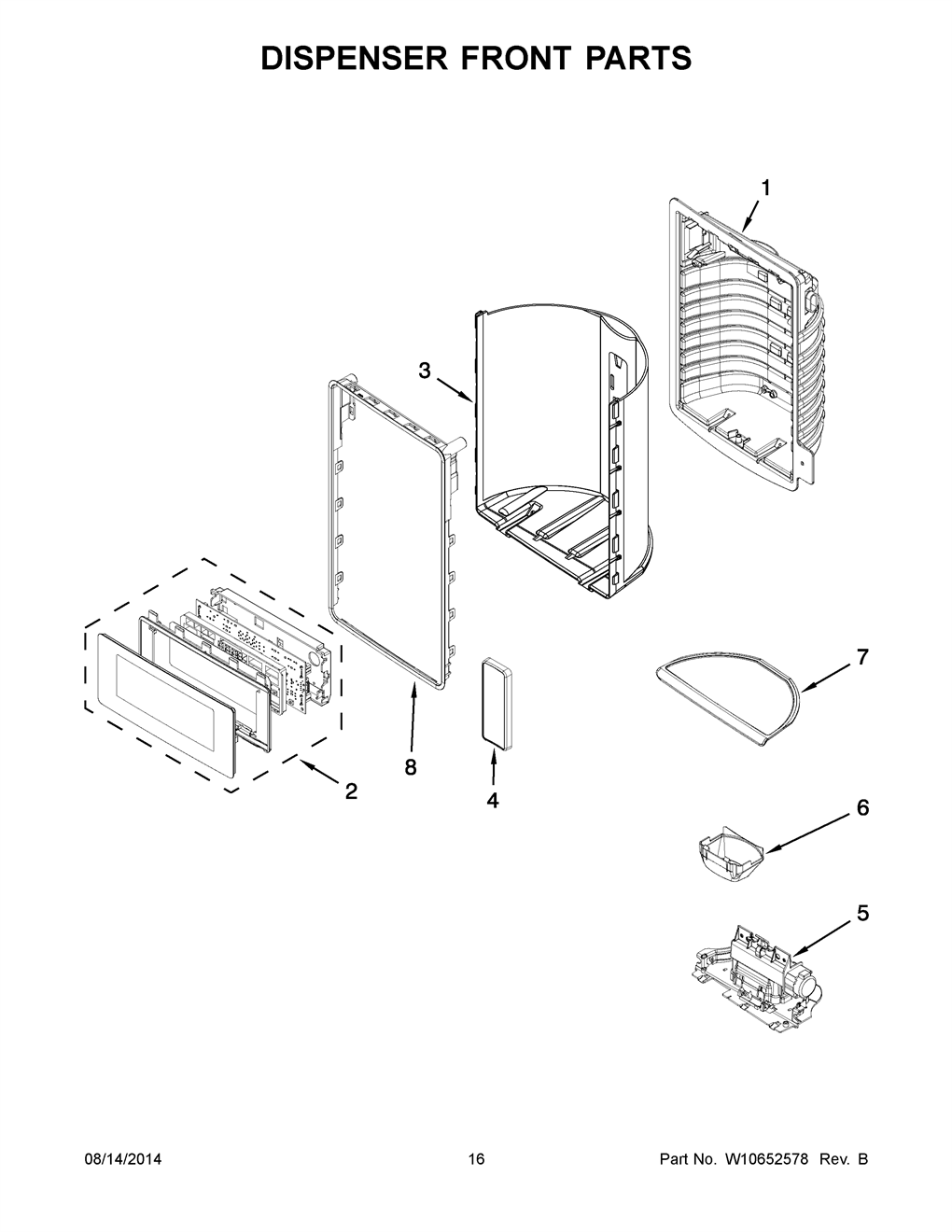 DISPENSER FRONT PARTS

1

3

7

8

2

4

6

5

08/14/2014

16

Part No. W10652578 Rev. B