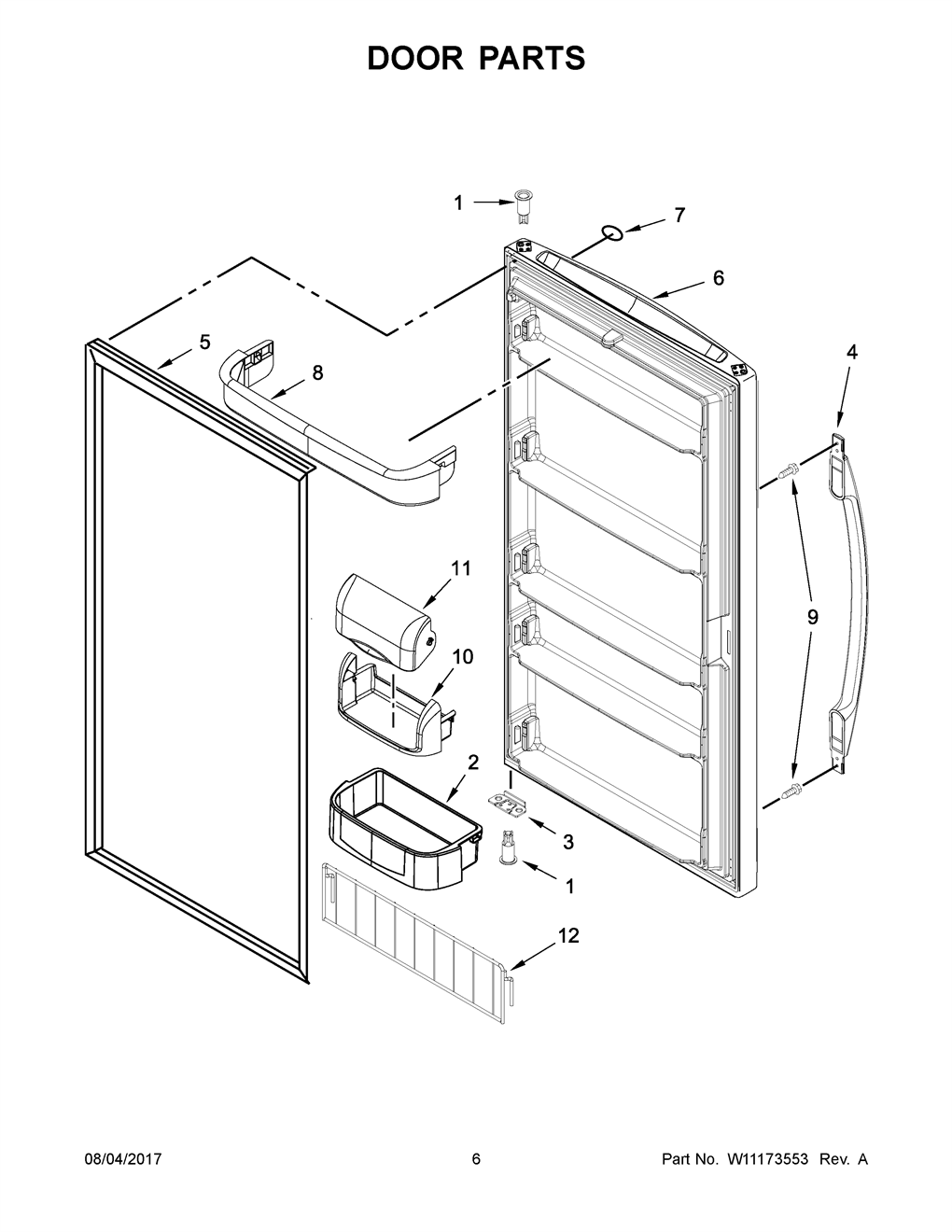 DOOR PARTS

1

7

6

5

8

4

11

9

10

2

3

1

12

08/04/2017

6

Part No. W11173553 Rev. A