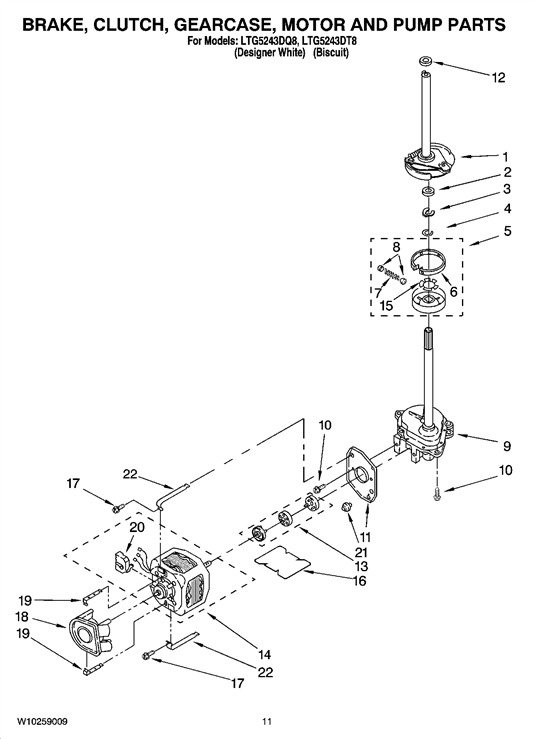 BRAKE, CLUTCH, GEARCASE, MOTOR AND PUMP PARTS
For Models: LTG5243DQ8, LTG5243DT8
(Designer White) (Biscuit)

12
1
2
3
4
5
8
7
6
15
9
10
10
22
17
20
11
21
13
16
19
18
19
14
22
17

W10259009
11