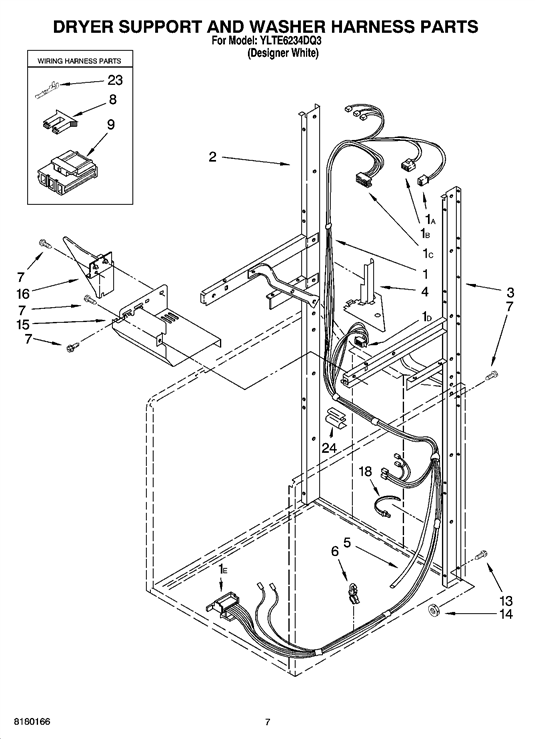 DRYER SUPPORT AND WASHER HARNESS PARTS
For Model: YLTE6234DQ3
(Designer White)

WIRING HARNESS PARTS
23
8
9

2
1A
1B
1C
1
4
3
7
1D
7
16
7
15
7
24
18
5
6
1E
13
14

8180166
7