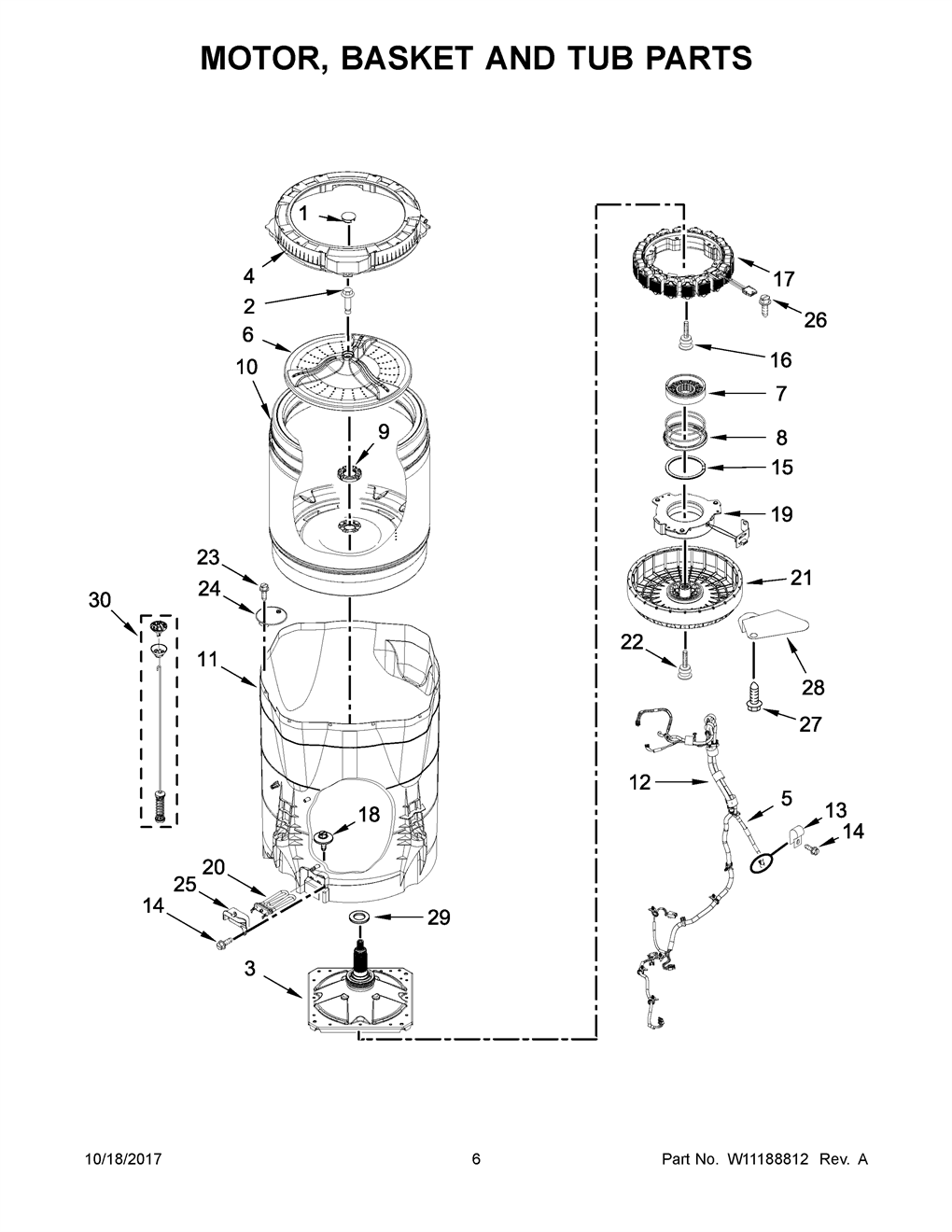 MOTOR, BASKET AND TUB PARTS

1
4
2
6
10
9
23
24
30
11
18
20
25
14
29
3
17
26
16
7
8
15
19
21
22
28
27
12
5
13
14

10/18/2017

6

Part No. W11188812 Rev. A