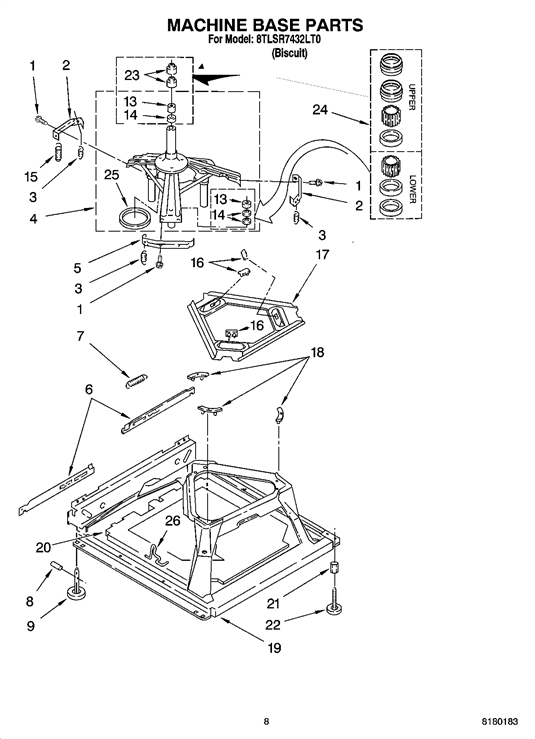 MACHINE BASE PARTS
For Model: 8TLSR7432LT0
(Biscuit)

1
2
23
13
14
24
UPPER
LOWER
15
3
25
4
1
2
13
14
3
5
3
1
16
17
16
7
18
6
26
20
8
9
21
22
19

8
8180183