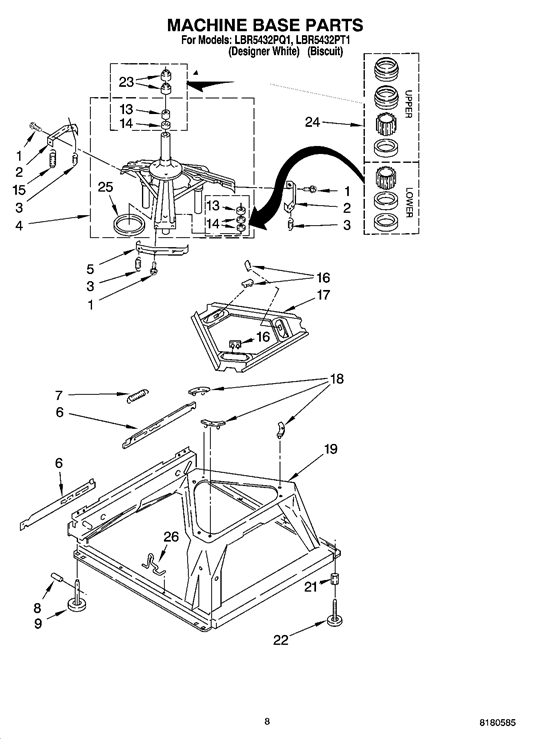 MACHINE BASE PARTS
For Models: LBR5432PQ1, LBR5432PT1
(Designer White) (Biscuit)

23
13
14
1
2
15
3
25
4
24
UPPER
LOWER
1
2
3
13
14
5
3
1
16
17
16
7
6
18
6
19
26
8
9
21
22

8

8180585