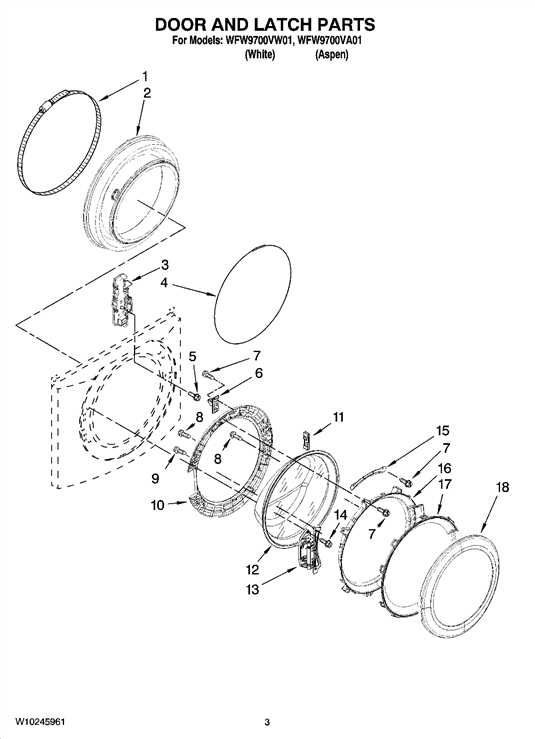 DOOR AND LATCH PARTS
For Models: WFW9700VW01, WFW9700VA01
(White) (Aspen)

1
2
3
4
5
7
6
8
8
9
10
11
15
7
16
17
18
14
7
12
13

W10245961
3